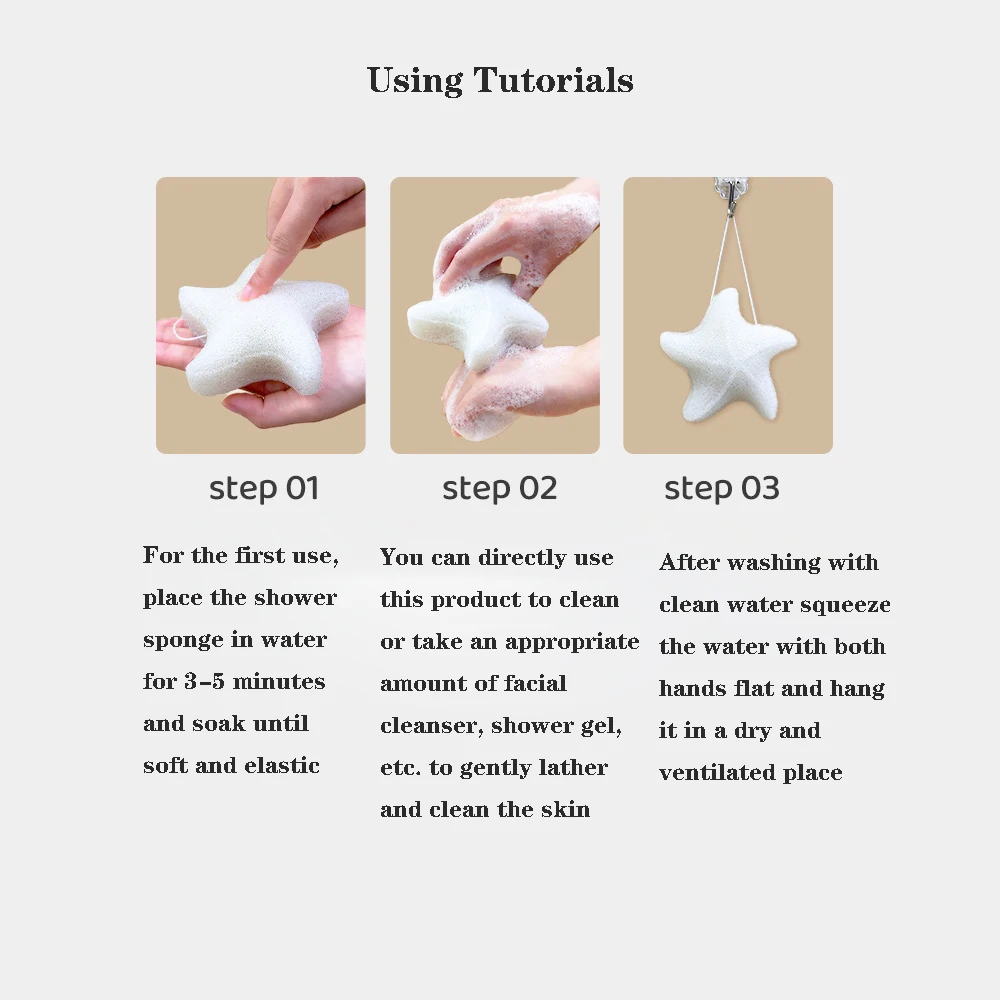 Using Tutorials

step 01

For the first use, place the shower sponge in water for 3-5 minutes and soak until soft and elastic

step 02

You can directly use this product to clean or take an appropriate amount of facial cleanser, shower gel, etc. to gently lather and clean the skin

step 03

After washing with clean water squeeze the water with both hands flat and hang it in a dry and ventilated place