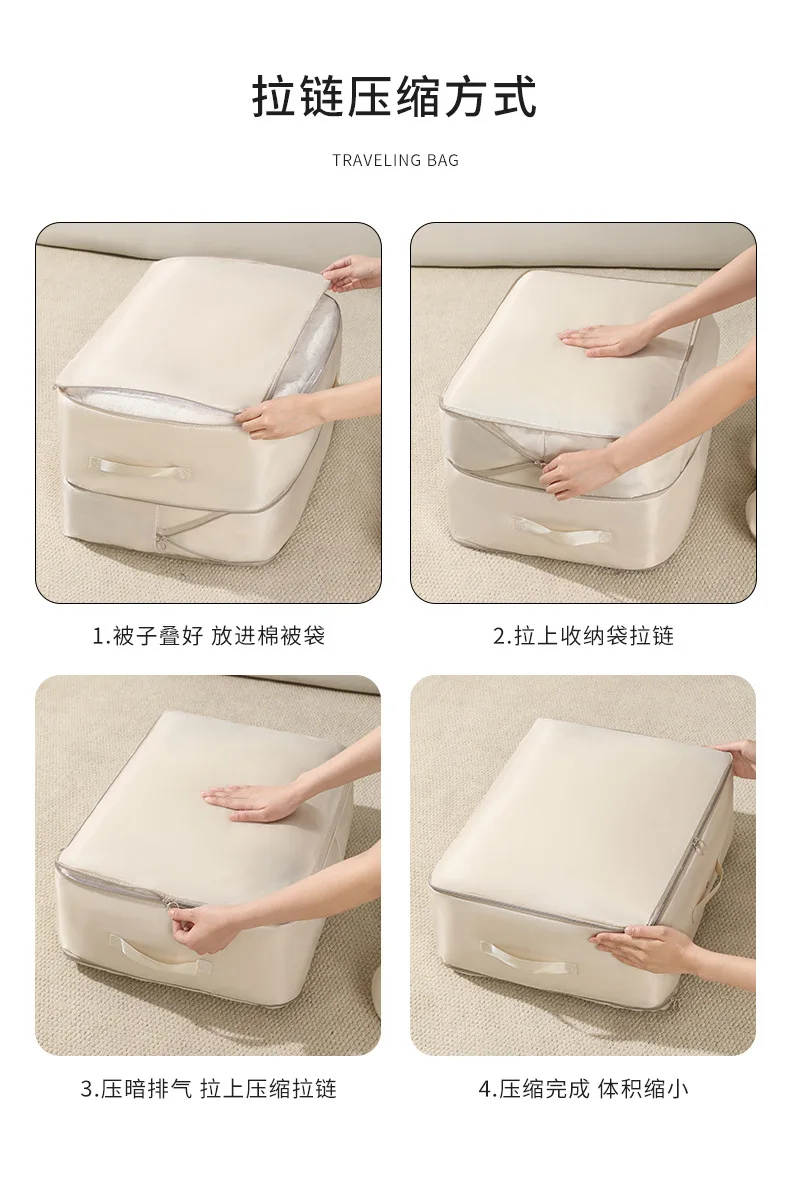 拉链压缩方式

TRAVELING BAG

1.被子叠好 放进棉被袋

2.拉上收纳袋拉链

3.压暗排气 拉上压缩拉链

4.压缩完成 体积缩小