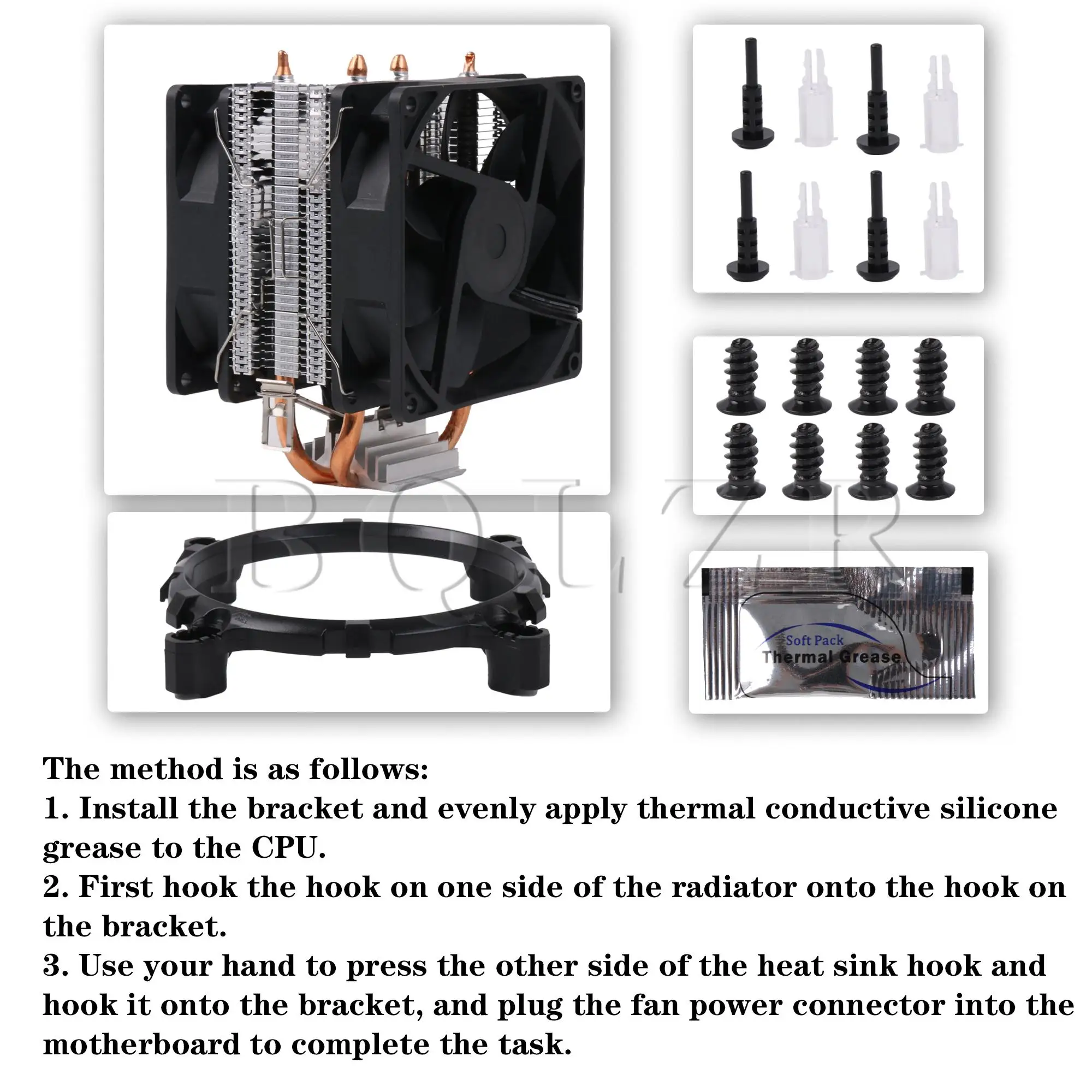 BQLZR

Soft Pack
Thermal Grease

The method is as follows:
1. Install the bracket and evenly apply thermal conductive silicone grease to the CPU.
2. First hook the hook on one side of the radiator onto the hook on the bracket.
3. Use your hand to press the other side of the heat sink hook and hook it onto the bracket, and plug the fan power connector into the motherboard to complete the task.