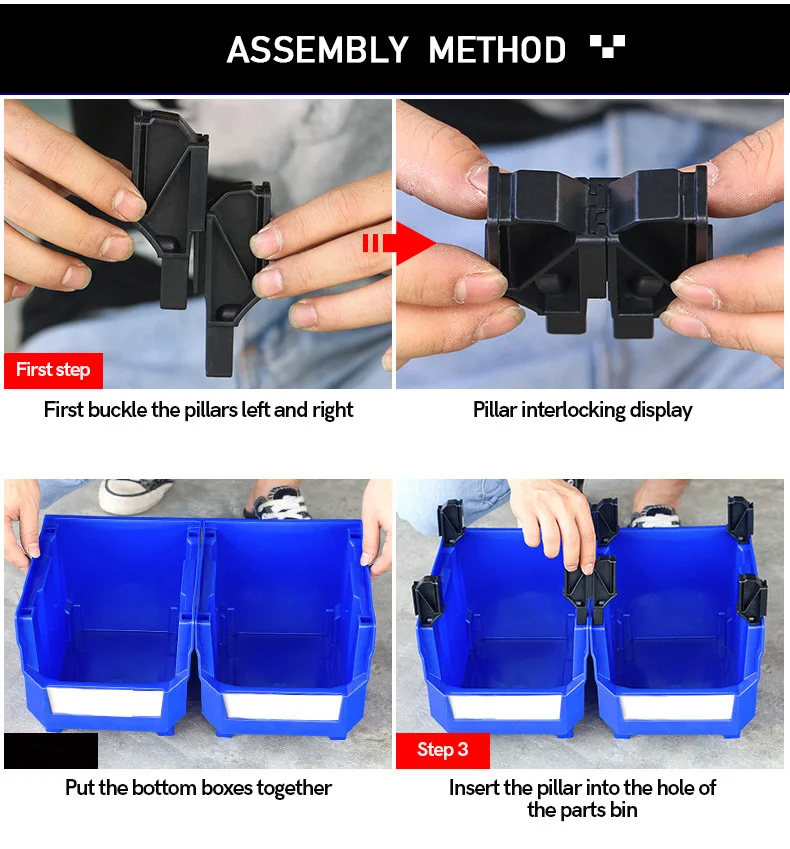 ASSEMBLY METHOD

First step

First buckle the pillars left and right

Pillar interlocking display

Put the bottom boxes together

Step 3

Insert the pillar into the hole of the parts bin