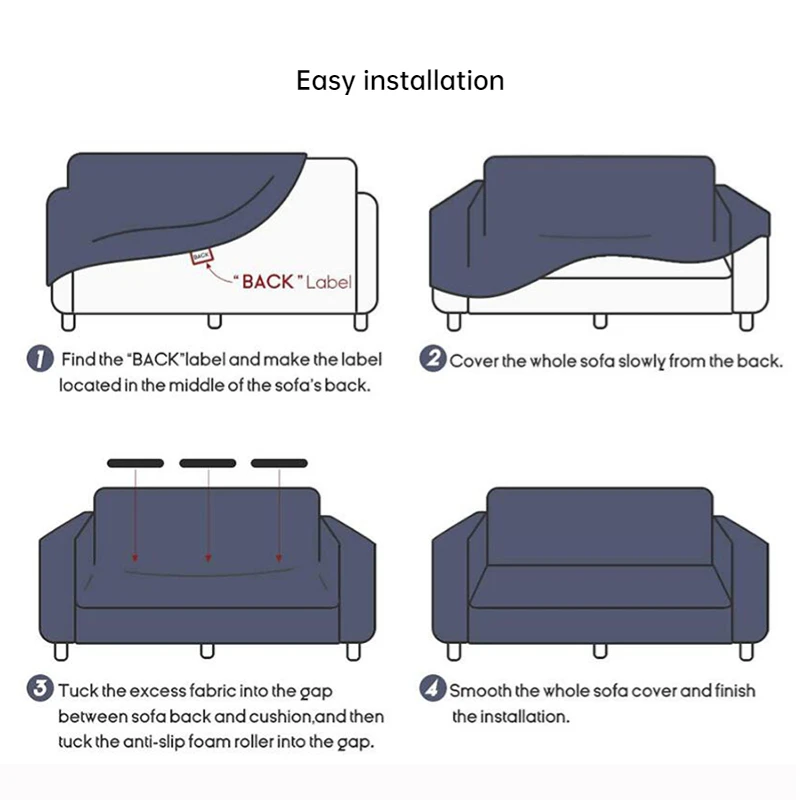 Easy installation

BACK

"BACK" Label

1 Find the "BACK"label and make the label located in the middle of the sofa's back.

2 Cover the whole sofa slowly from the back.

3 Tuck the excess fabric into the gap between sofa back and cushion,and then tuck the anti-slip foam roller into the gap.

4 Smooth the whole sofa cover and finish the installation.