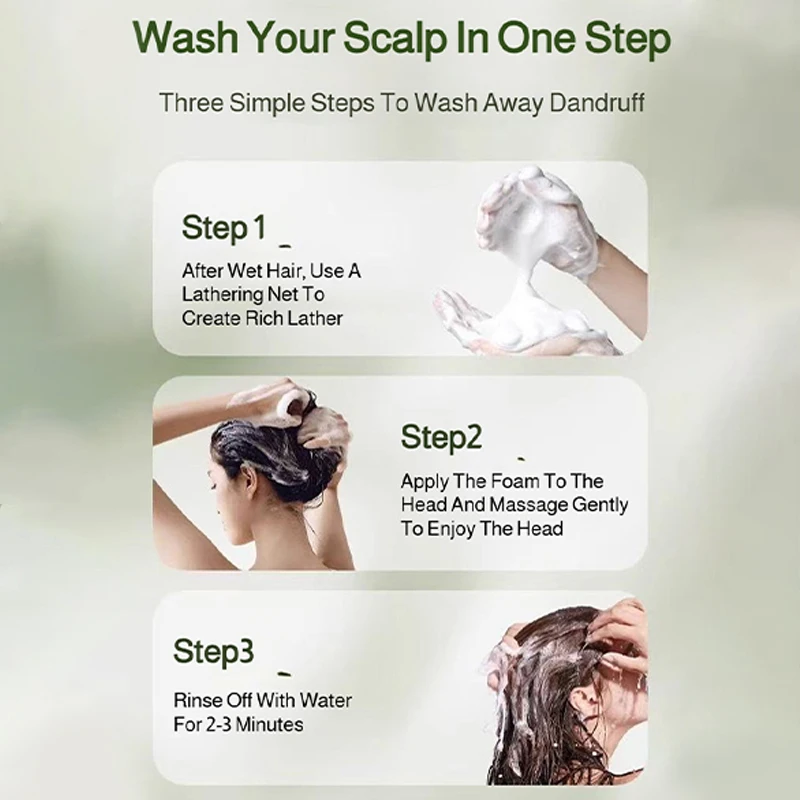 Wash Your Scalp In One Step

Three Simple Steps To Wash Away Dandruff

Step 1

After Wet Hair, Use A Lathering Net To Create Rich Lather

Step2

Apply The Foam To The Head And Massage Gently To Enjoy The Head

Step3

Rinse Off With Water For 2-3 Minutes