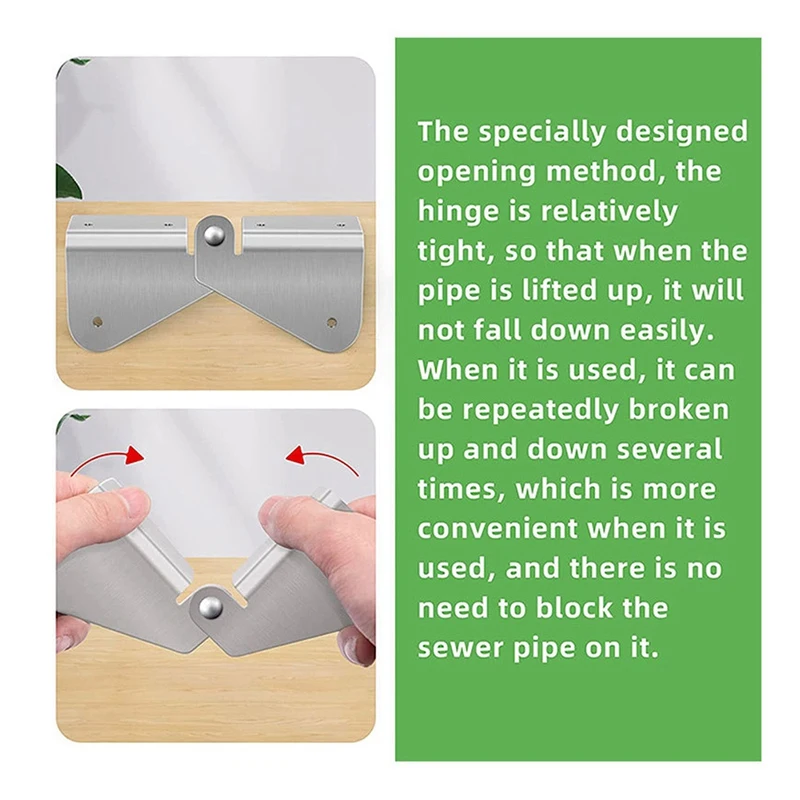 The specially designed opening method, the hinge is relatively tight, so that when the pipe is lifted up, it will not fall down easily. When it is used, it can be repeatedly broken up and down several times, which is more convenient when it is used, and there is no need to block the sewer pipe on it.