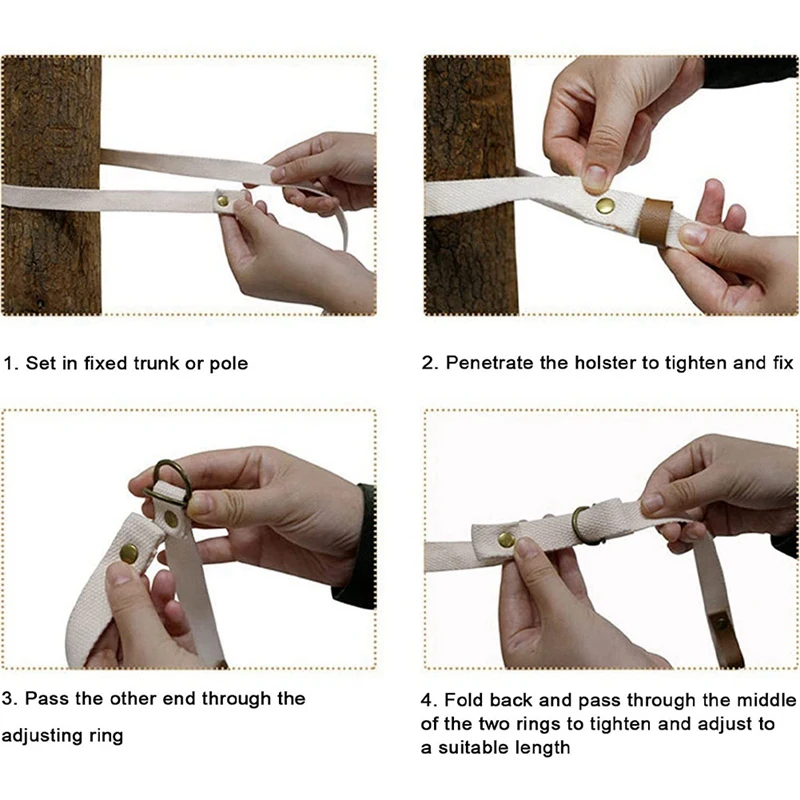 1. Set in fixed trunk or pole

2. Penetrate the holster to tighten and fix

3. Pass the other end through the adjusting ring

4. Fold back and pass through the middle of the two rings to tighten and adjust to a suitable length