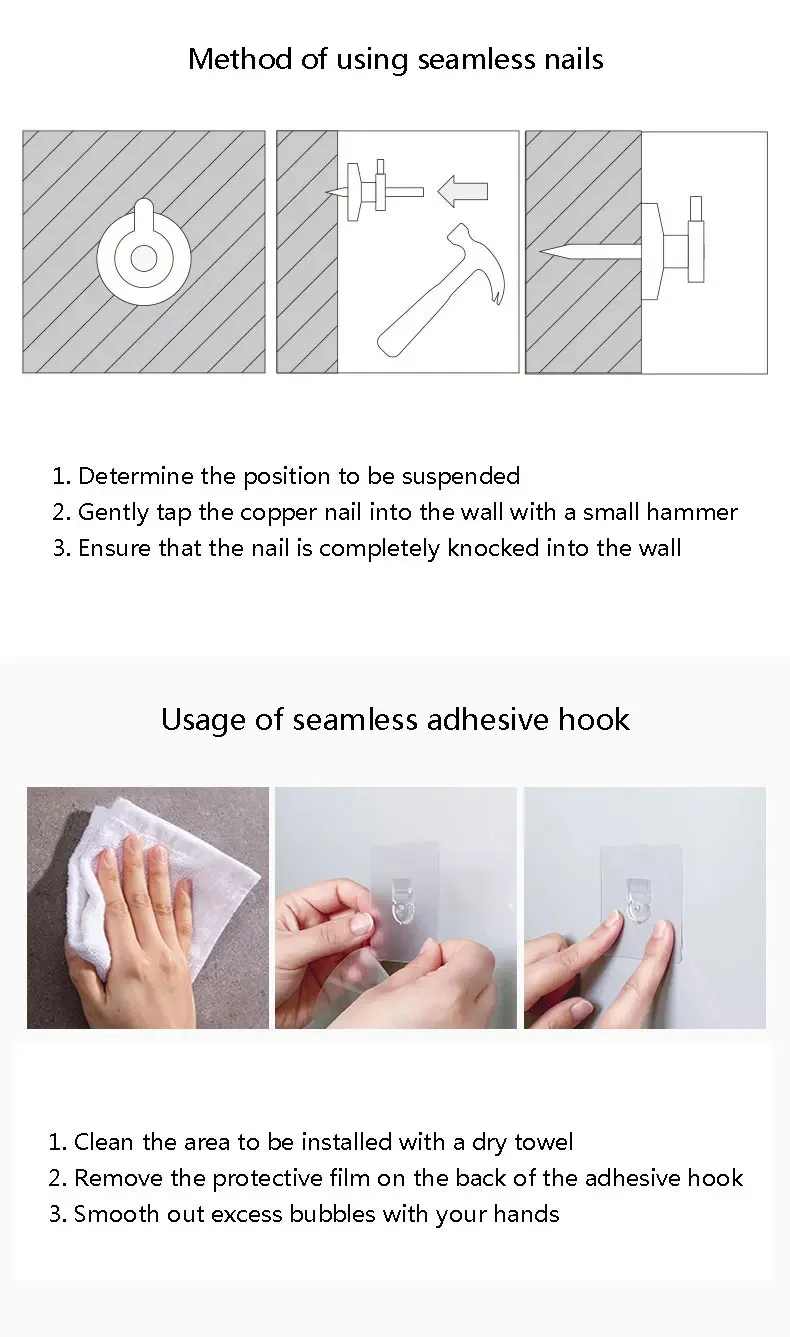 Method of using seamless nails

1. Determine the position to be suspended
2. Gently tap the copper nail into the wall with a small hammer
3. Ensure that the nail is completely knocked into the wall

Usage of seamless adhesive hook

1. Clean the area to be installed with a dry towel
2. Remove the protective film on the back of the adhesive hook
3. Smooth out excess bubbles with your hands