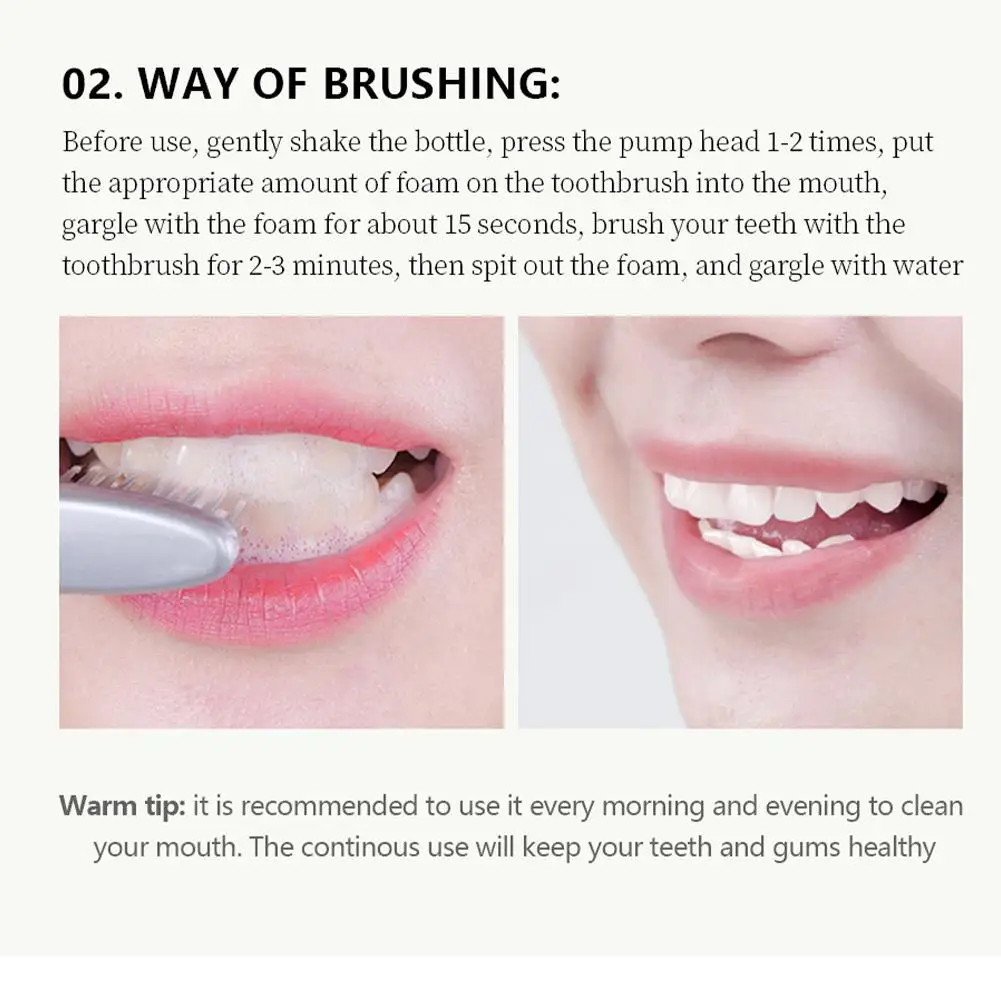 02. WAY OF BRUSHING:

Before use, gently shake the bottle, press the pump head 1-2 times, put the appropriate amount of foam on the toothbrush into the mouth, gargle with the foam for about 15 seconds, brush your teeth with the toothbrush for 2-3 minutes, then spit out the foam, and gargle with water

Warm tip: it is recommended to use it every morning and evening to clean your mouth. The continous use will keep your teeth and gums healthy