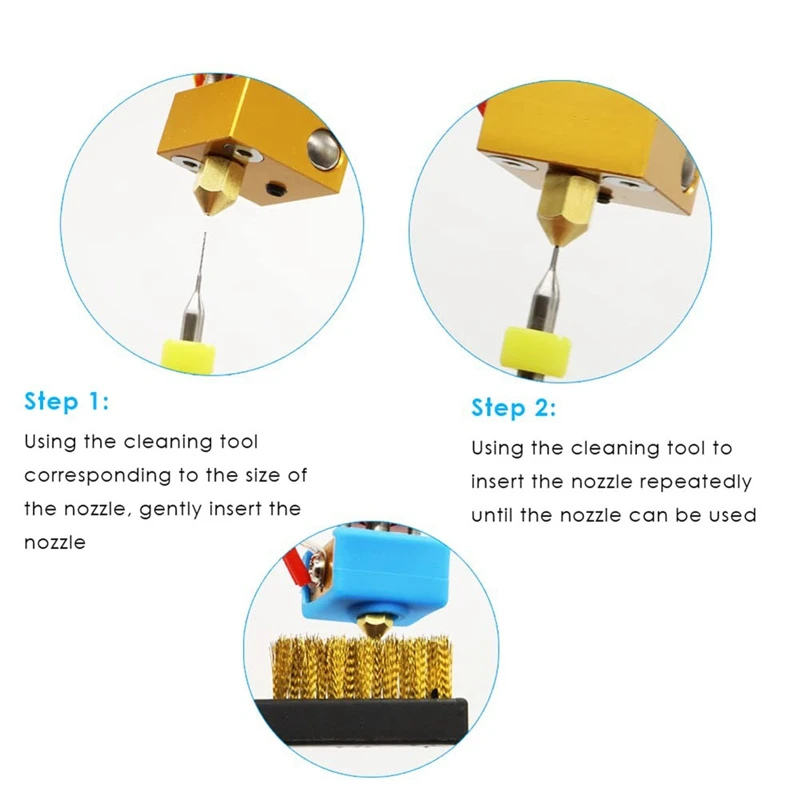 Step 1:

Using the cleaning tool corresponding to the size of the nozzle, gently insert the nozzle

Step 2:

Using the cleaning tool to insert the nozzle repeatedly until the nozzle can be used