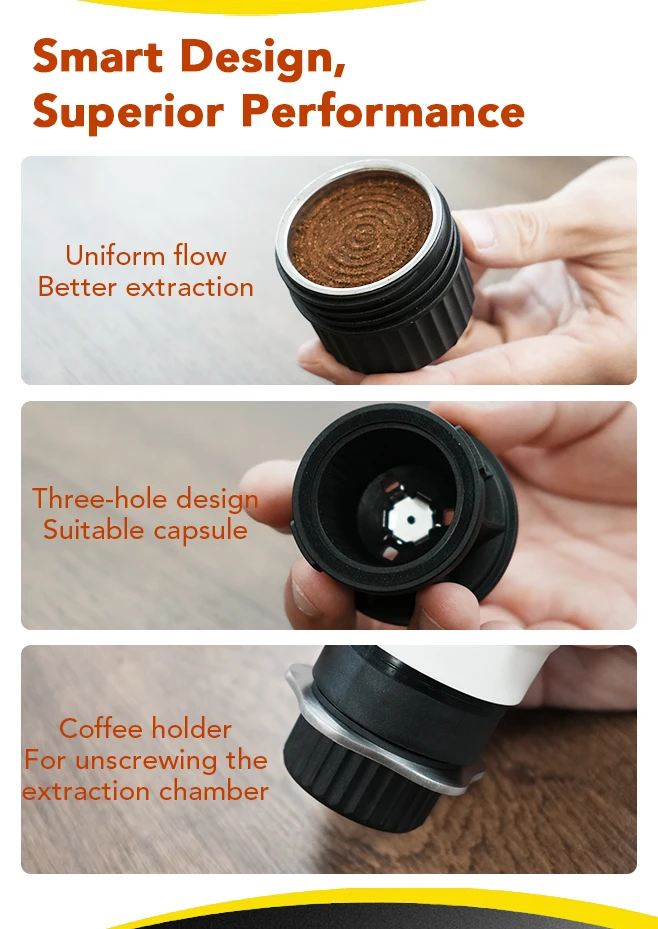 Smart Design,
Superior Performance

Uniform flow
Better extraction

Three-hole design
Suitable capsule

Coffee holder
For unscrewing the
extraction chamber