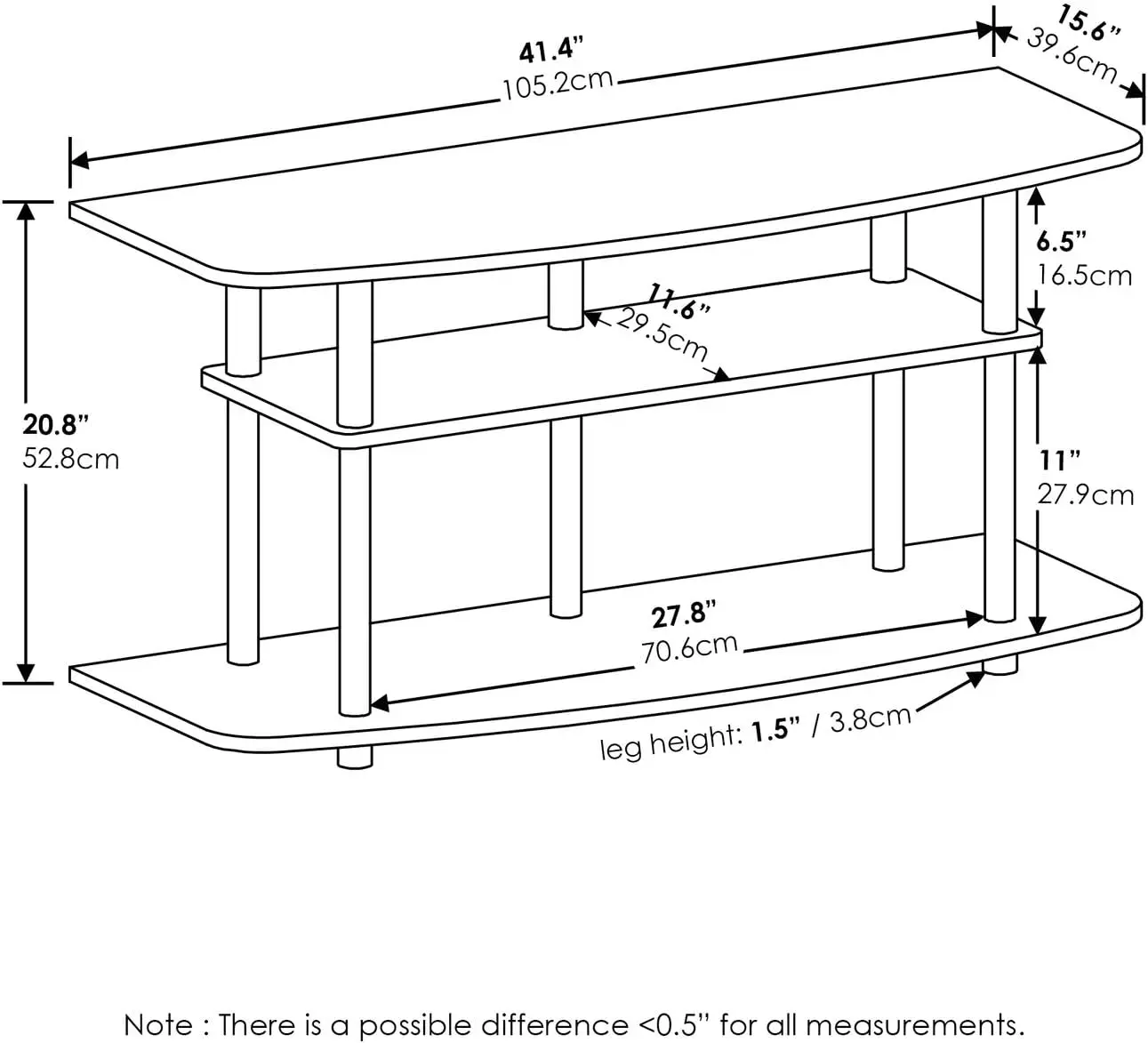 41.4”
105.2cm

15.6”
39.6cm

6.5”
16.5cm

11.6”
29.5cm

20.8”
52.8cm

11”
27.9cm

27.8”
70.6cm

leg height: 1.5” / 3.8cm

Note : There is a possible difference <0.5” for all measurements.