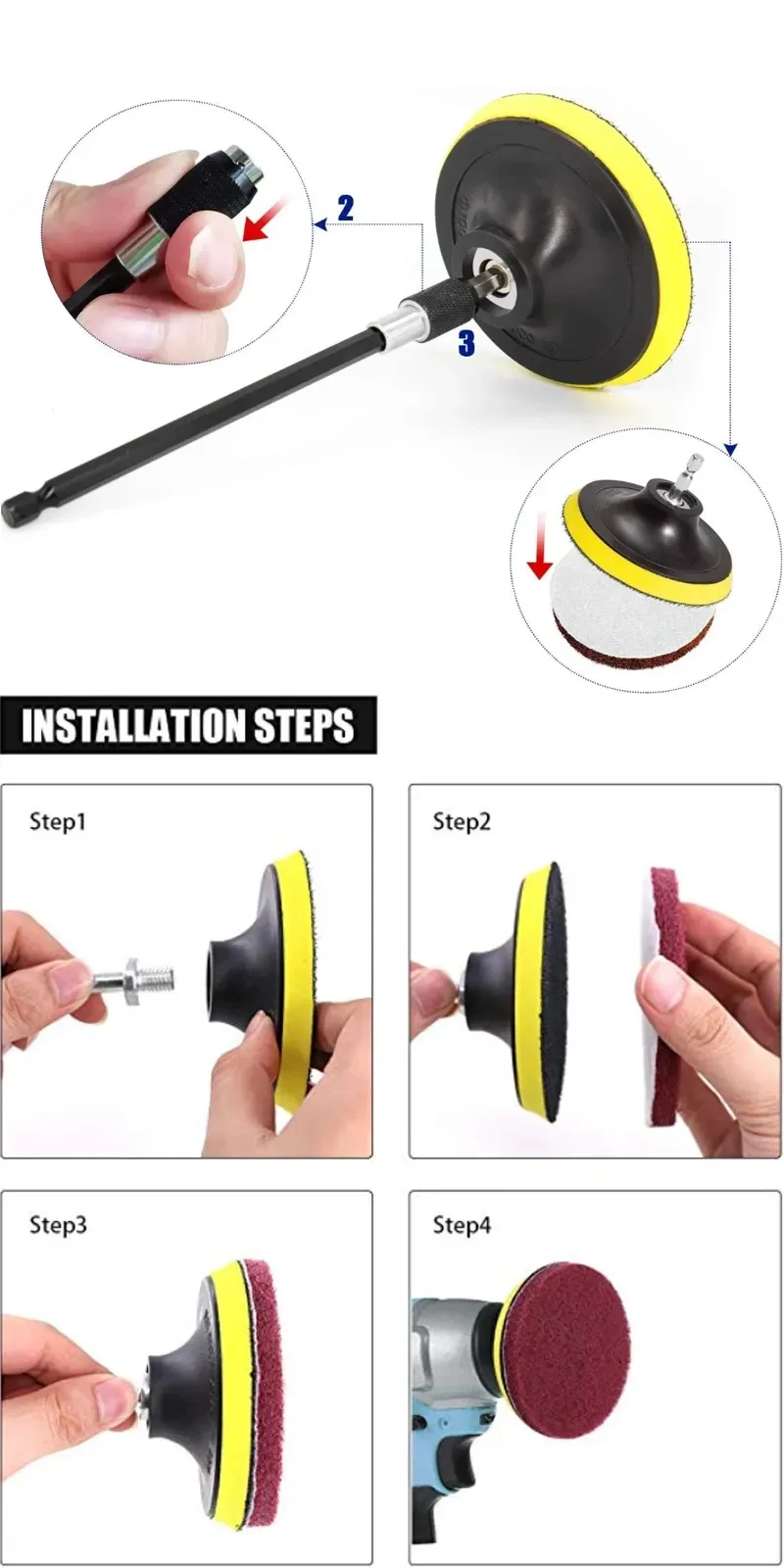 2

3

INSTALLATION STEPS

Step1

Step2

Step3

Step4