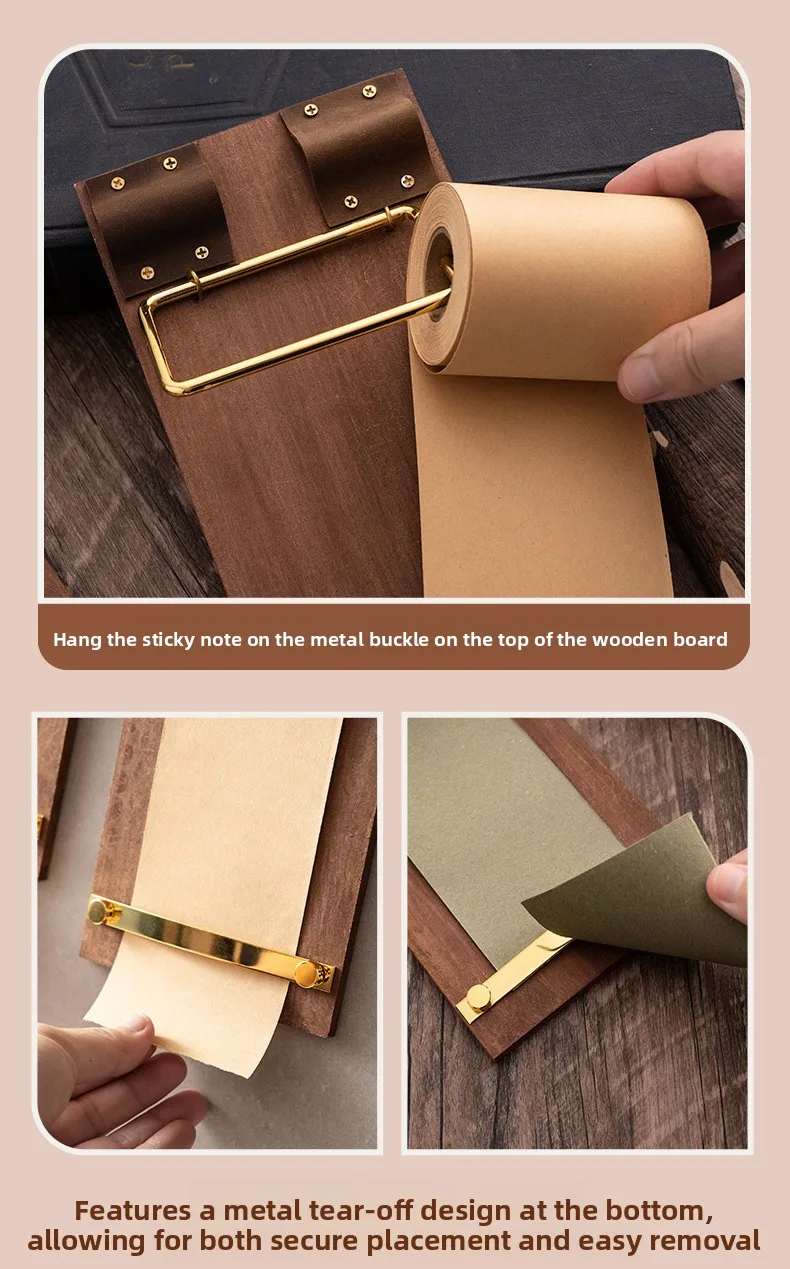 Hang the sticky note on the metal buckle on the top of the wooden board

Features a metal tear-off design at the bottom, allowing for both secure placement and easy removal