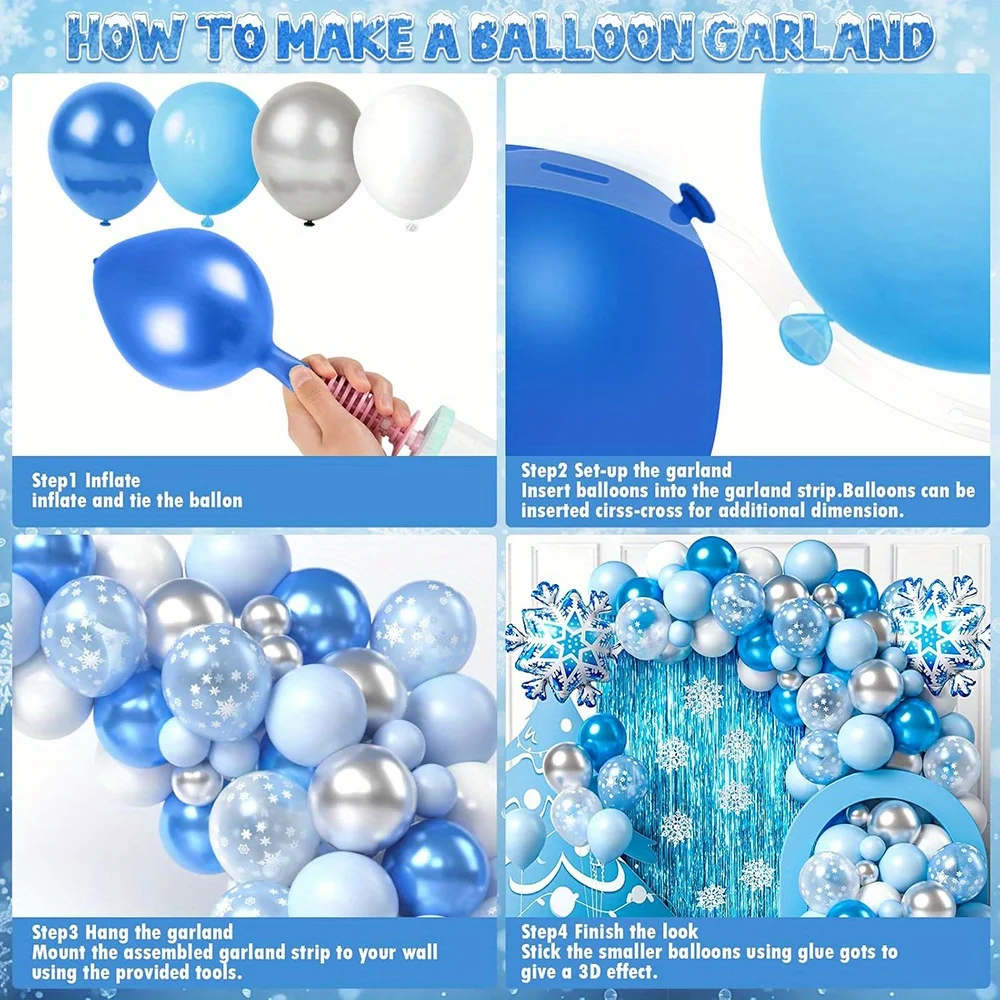 HOW TO MAKE A BALLOON GARLAND

Step1 Inflate
inflate and tie the ballon

Step2 Set-up the garland
Insert balloons into the garland strip.Balloons can be inserted cirss-cross for additional dimension.

Step3 Hang the garland
Mount the assembled garland strip to your wall using the provided tools.

Step4 Finish the look
Stick the smaller balloons using glue gots to give a 3D effect.