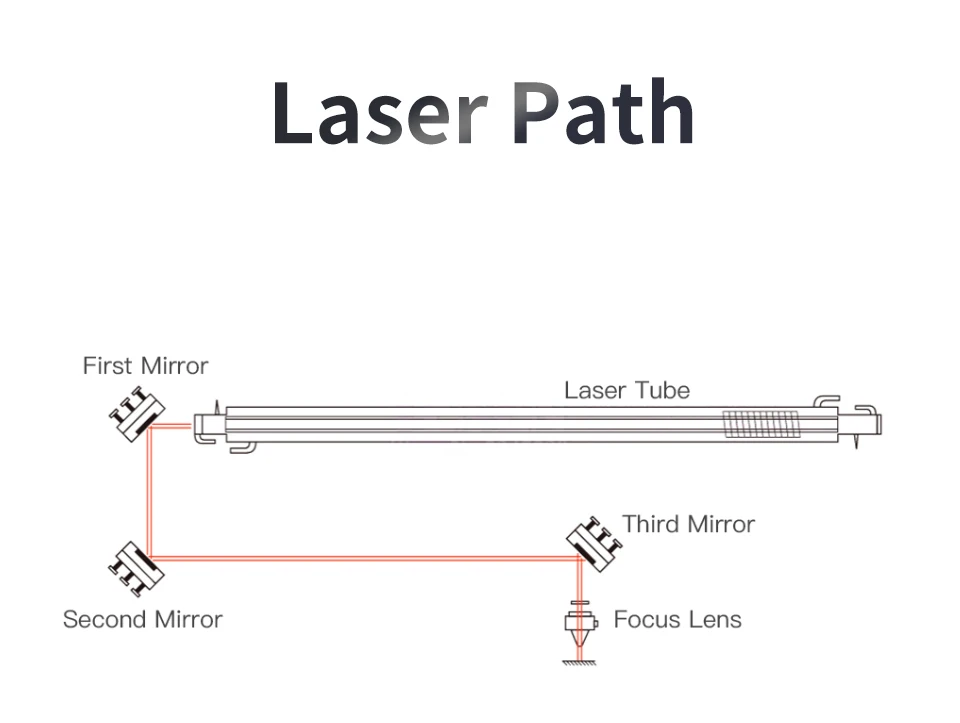 Laser Path

First Mirror

Laser Tube

Third Mirror

Second Mirror

Focus Lens