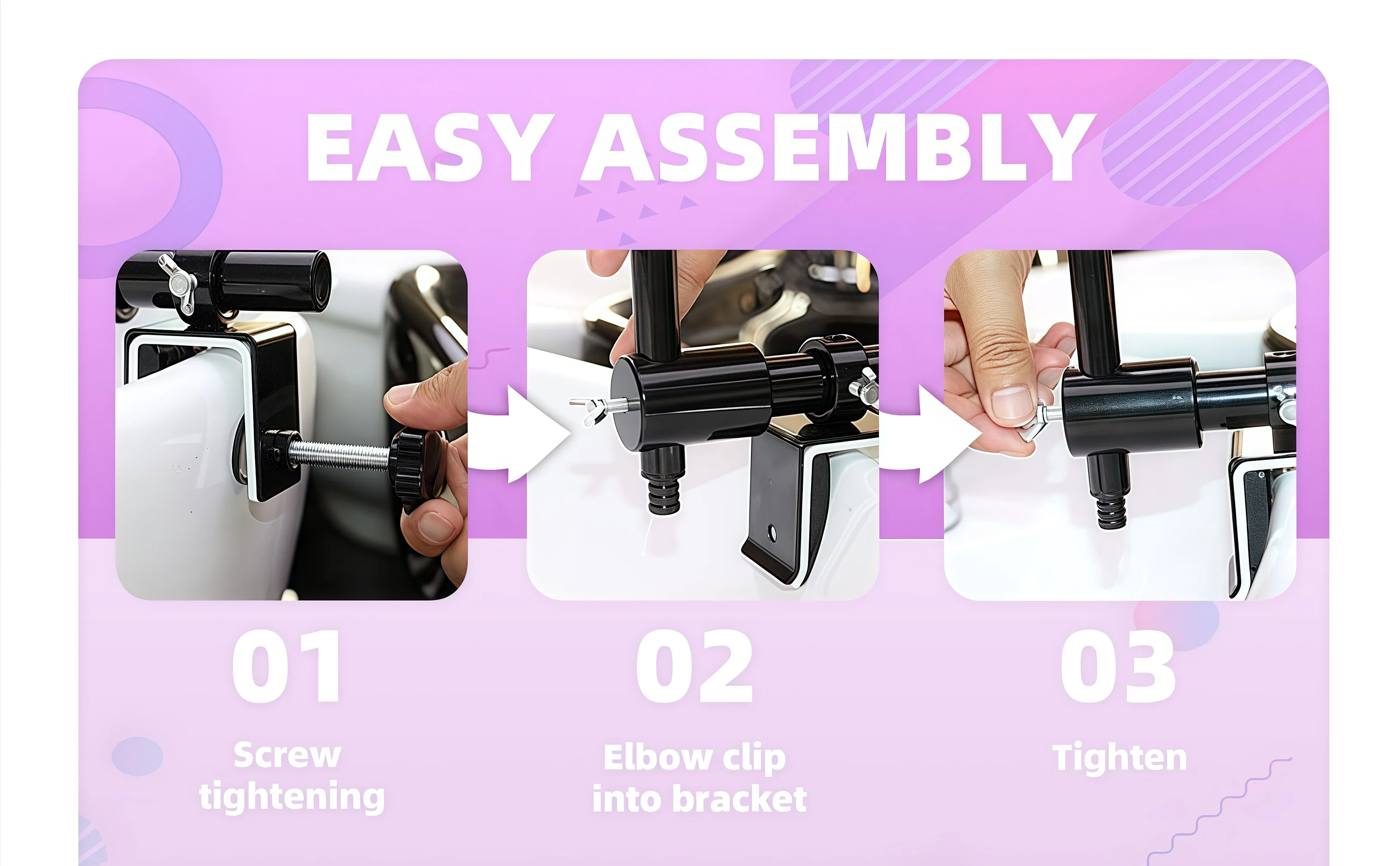 EASY ASSEMBLY

01
Screw tightening

02
Elbow clip into bracket

03
Tighten