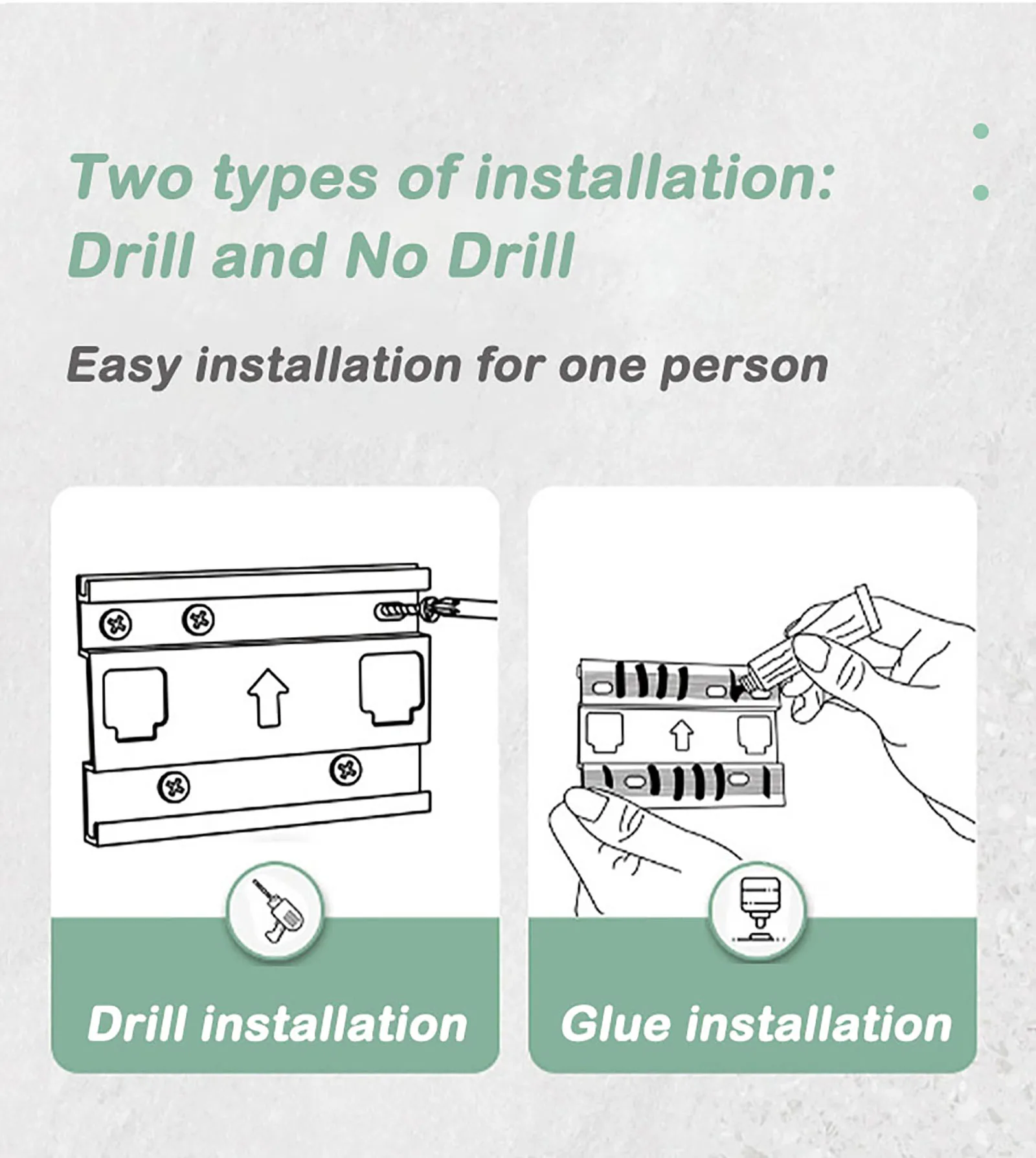 Two types of installation:
Drill and No Drill

Easy installation for one person

Drill installation

Glue installation