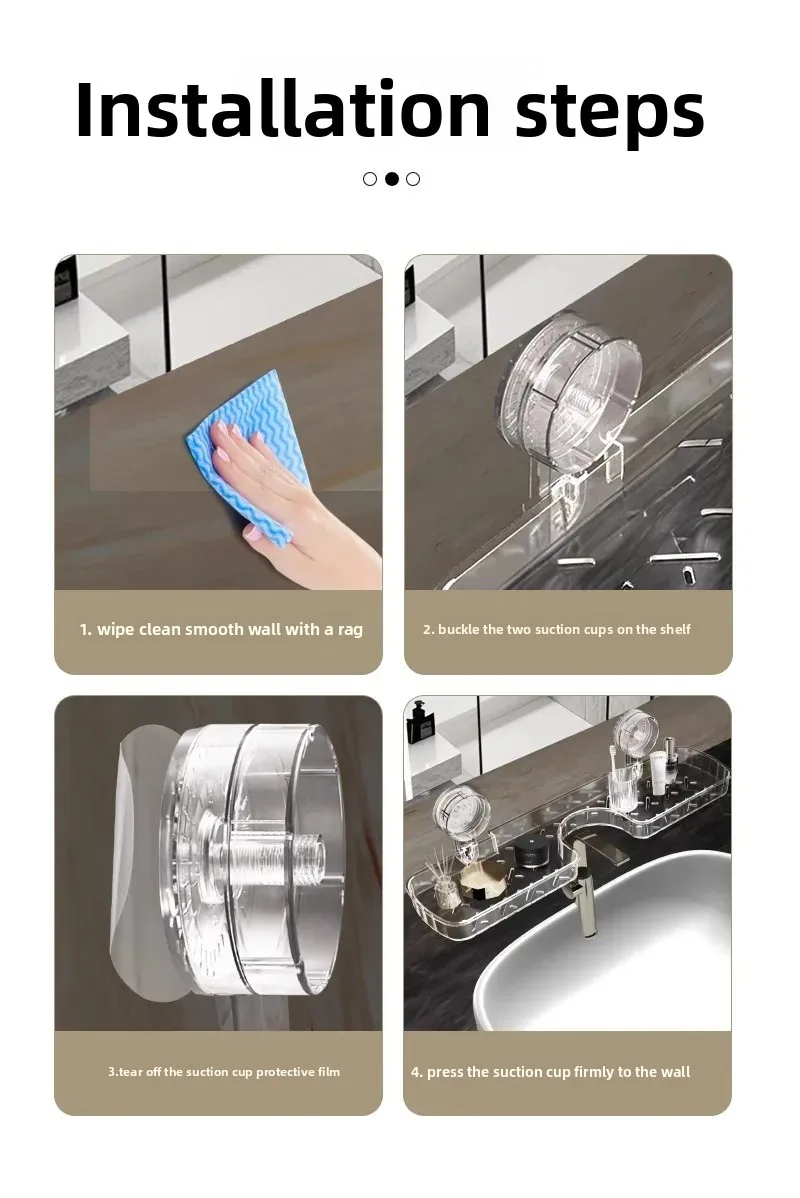 Installation steps

1. wipe clean smooth wall with a rag

2. buckle the two suction cups on the shelf

3.tear off the suction cup protective film

4. press the suction cup firmly to the wall