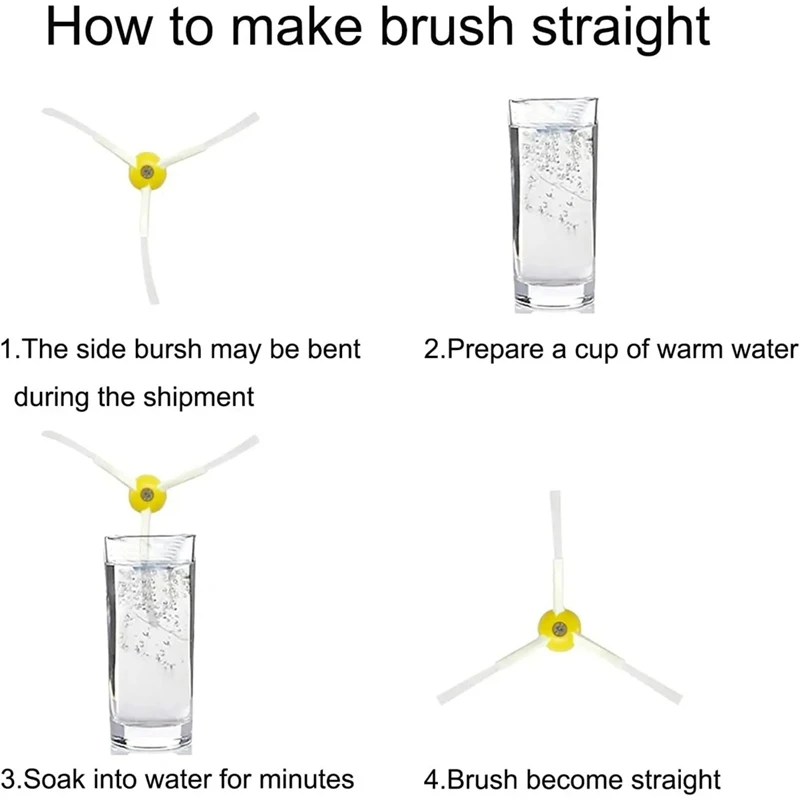 How to make brush straight

1.The side bursh may be bent during the shipment

2.Prepare a cup of warm water

3.Soak into water for minutes

4.Brush become straight