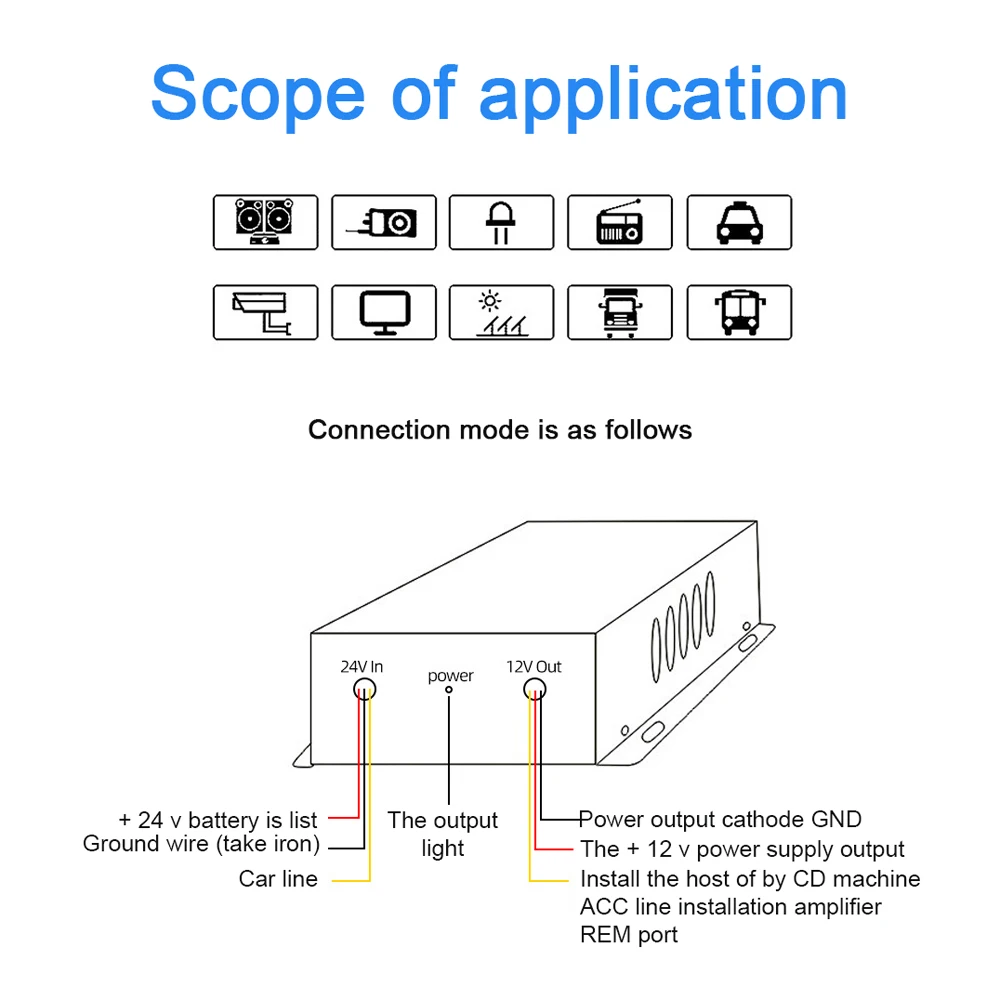 Scope of application

Connection mode is as follows

24V In

power

12V Out

+ 24 v battery is list
Ground wire (take iron)
Car line

The output light

Power output cathode GND
The + 12 v power supply output
Install the host of by CD machine ACC line installation amplifier REM port