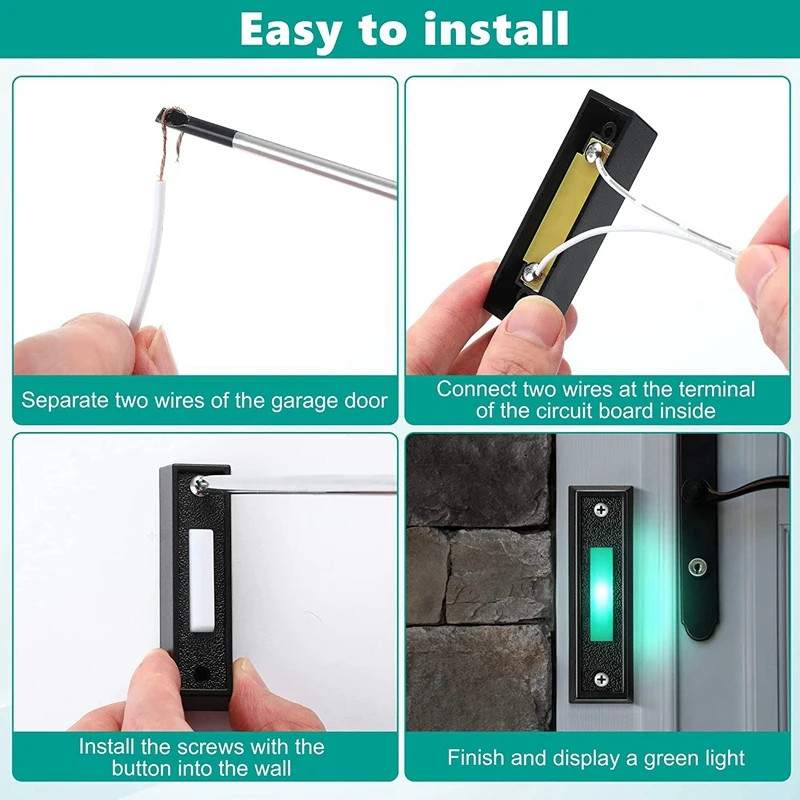 Easy to install

Separate two wires of the garage door

Connect two wires at the terminal of the circuit board inside

Install the screws with the button into the wall

Finish and display a green light