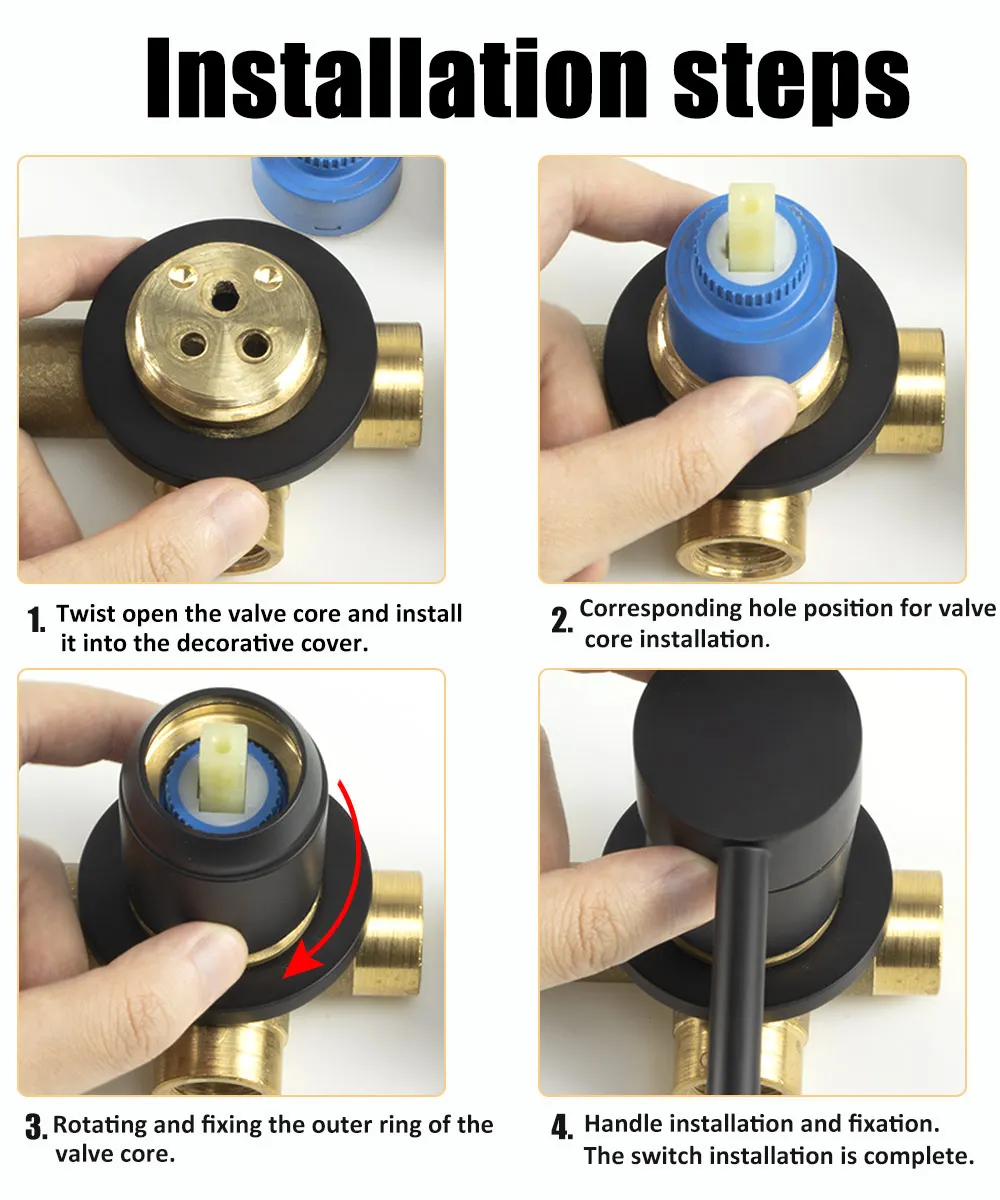 Installation steps

1. Twist open the valve core and install it into the decorative cover.

2. Corresponding hole position for valve core installation.

3. Rotating and fixing the outer ring of the valve core.

4. Handle installation and fixation. The switch installation is complete.