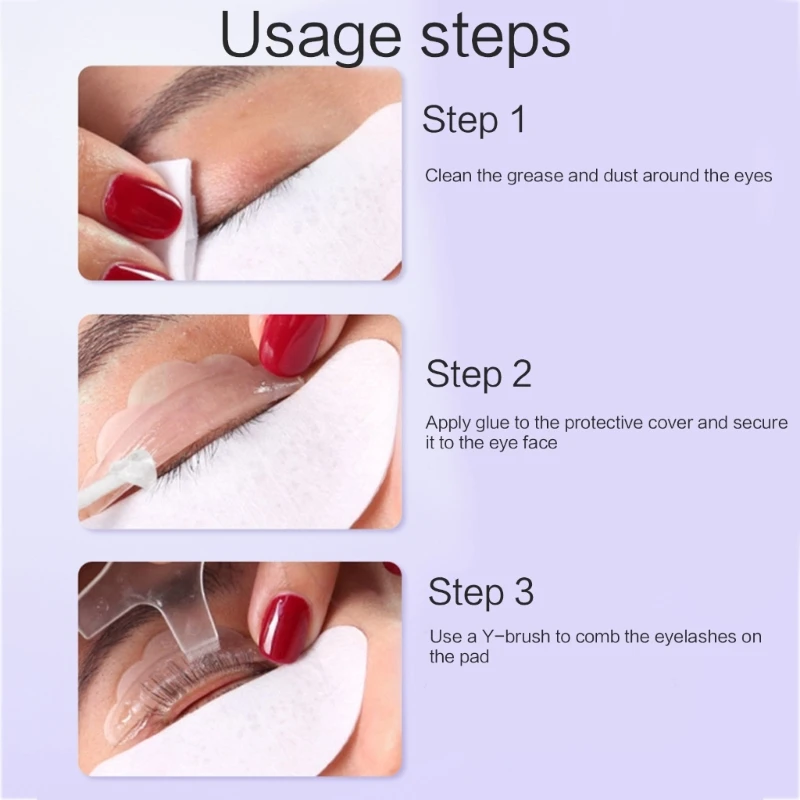 Usage steps

Step 1

Clean the grease and dust around the eyes

Step 2

Apply glue to the protective cover and secure it to the eye face

Step 3

Use a Y-brush to comb the eyelashes on the pad