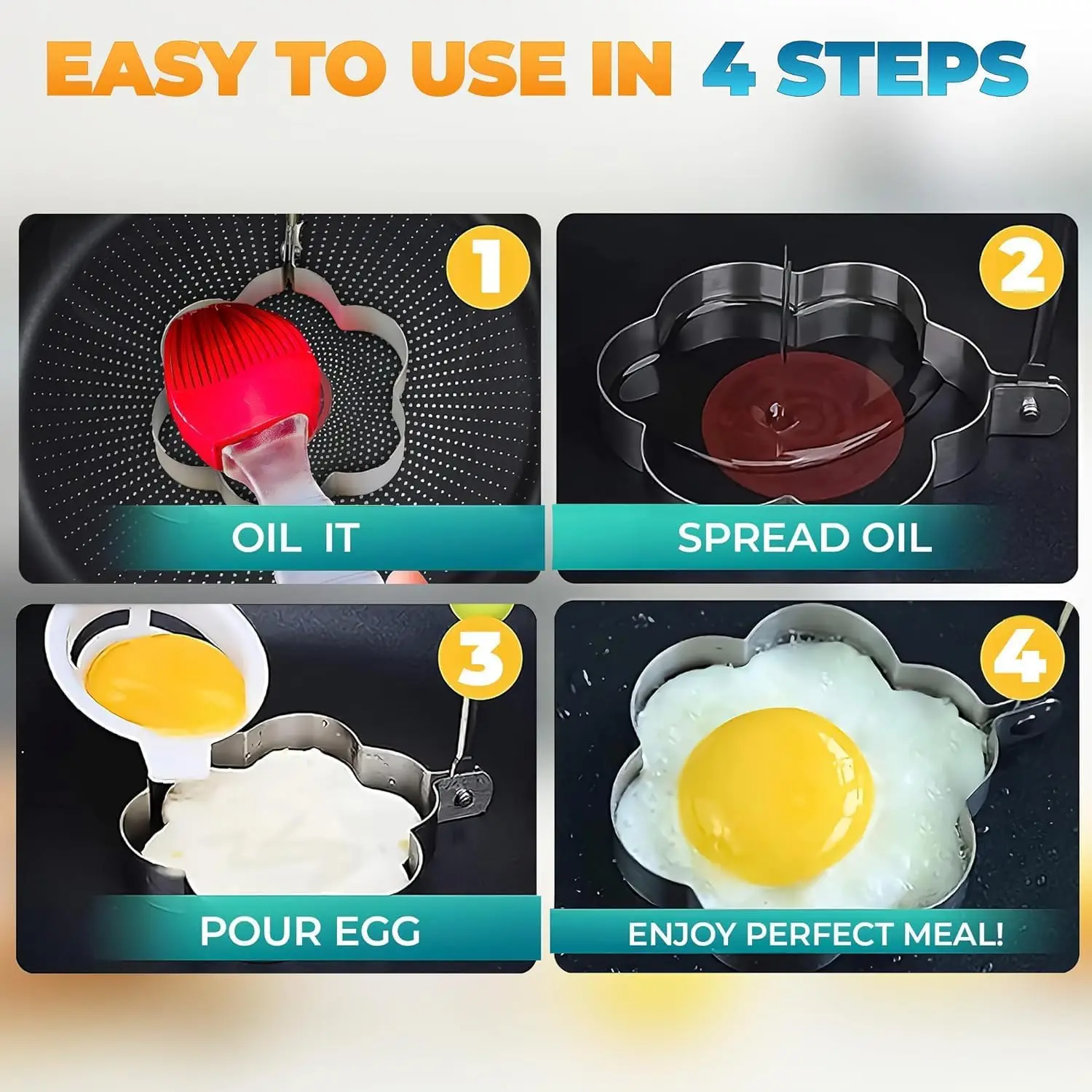 EASY TO USE IN 4 STEPS

1

OIL IT

2

SPREAD OIL

3

POUR EGG

4

ENJOY PERFECT MEAL!