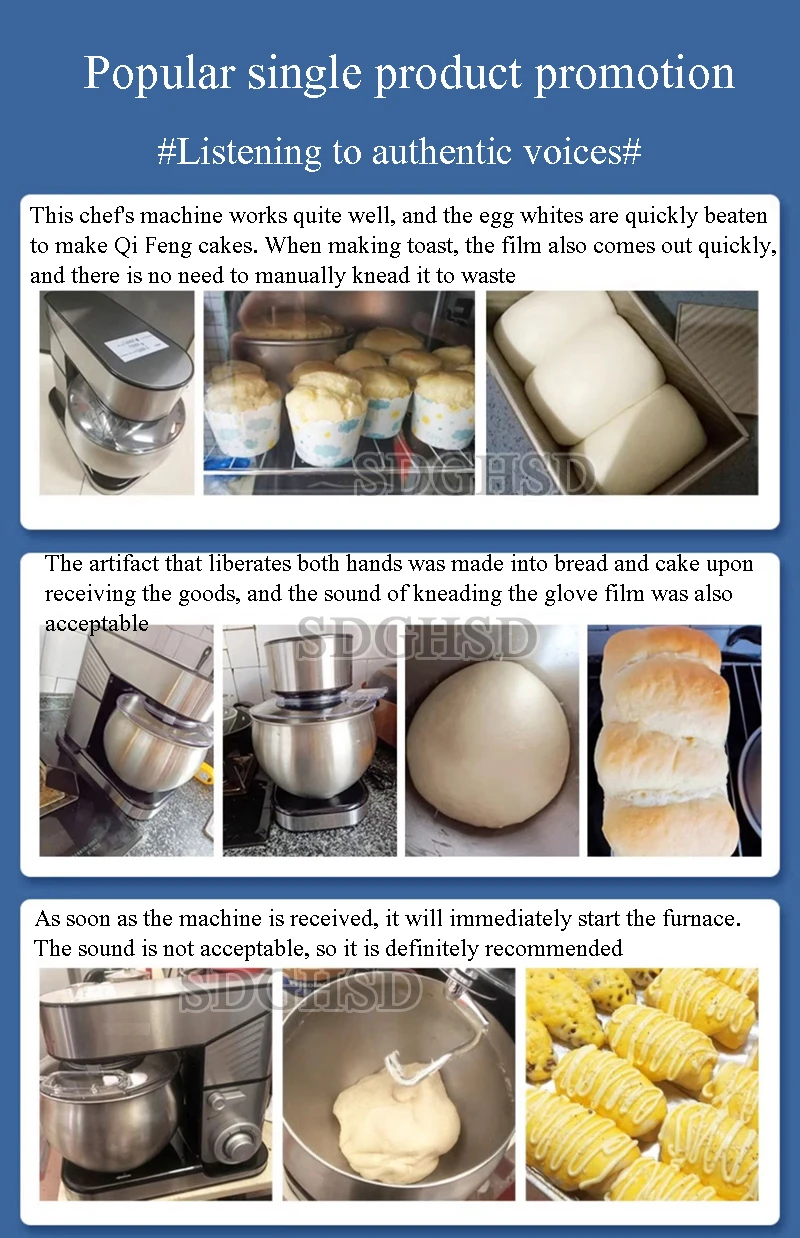 Popular single product promotion

#Listening to authentic voices#

This chef's machine works quite well, and the egg whites are quickly beaten to make Qi Feng cakes. When making toast, the film also comes out quickly, and there is no need to manually knead it to waste

SDGHSD

The artifact that liberates both hands was made into bread and cake upon receiving the goods, and the sound of kneading the glove film was also acceptable

SDGHSD

As soon as the machine is received, it will immediately start the furnace. The sound is not acceptable, so it is definitely recommended

SDGHSD