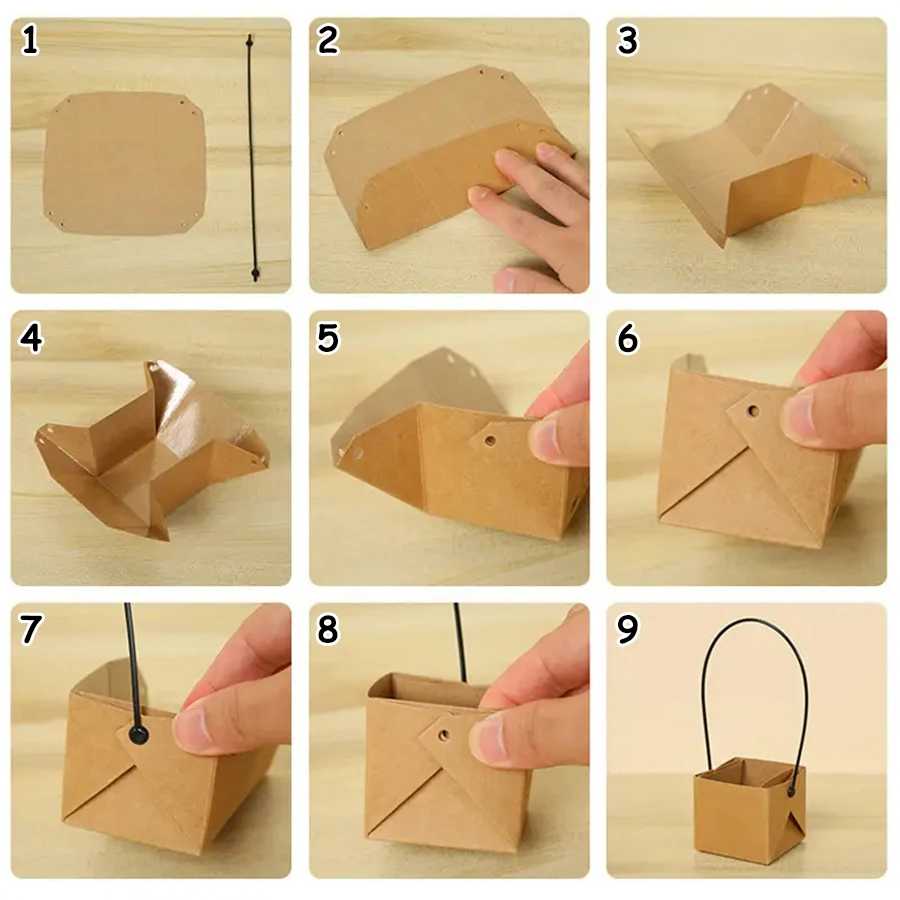 1

2

3

4

5

6

7

8

9