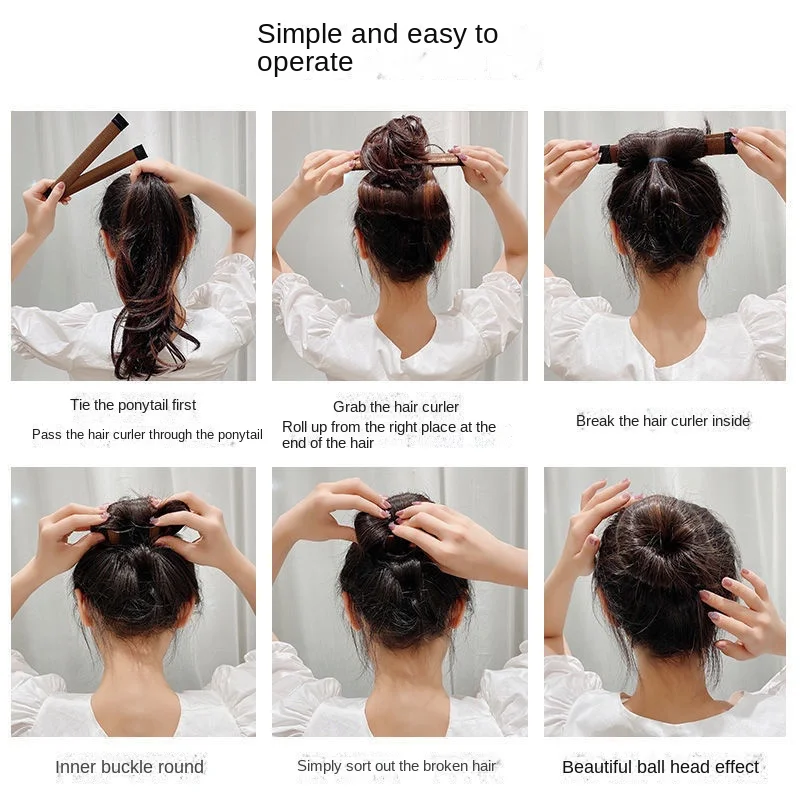 Simple and easy to operate

Tie the ponytail first

Pass the hair curler through the ponytail

Grab the hair curler

Roll up from the right place at the end of the hair

Break the hair curler inside

Inner buckle round

Simply sort out the broken hair

Beautiful ball head effect