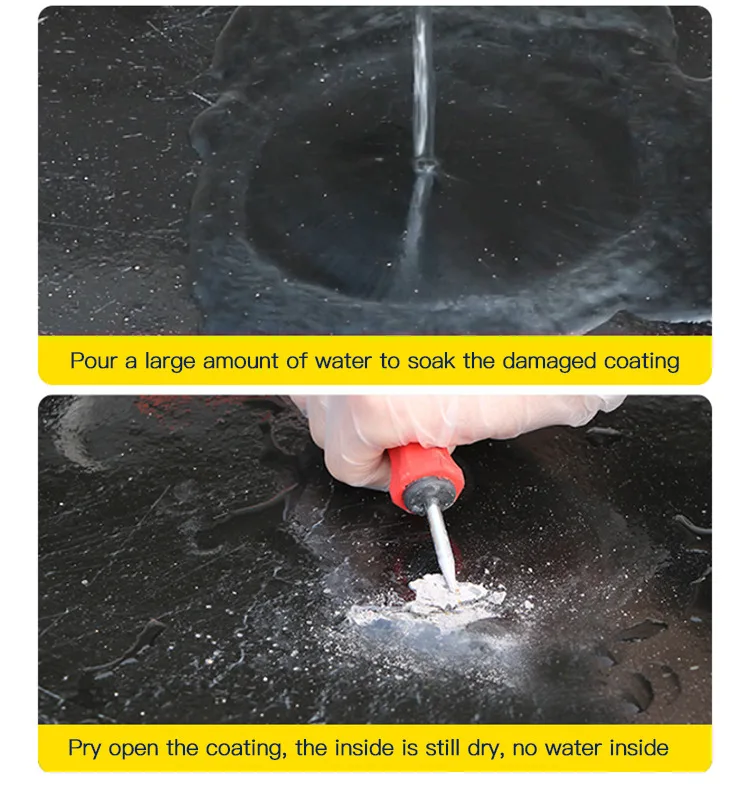 Pour a large amount of water to soak the damaged coating

Pry open the coating, the inside is still dry, no water inside