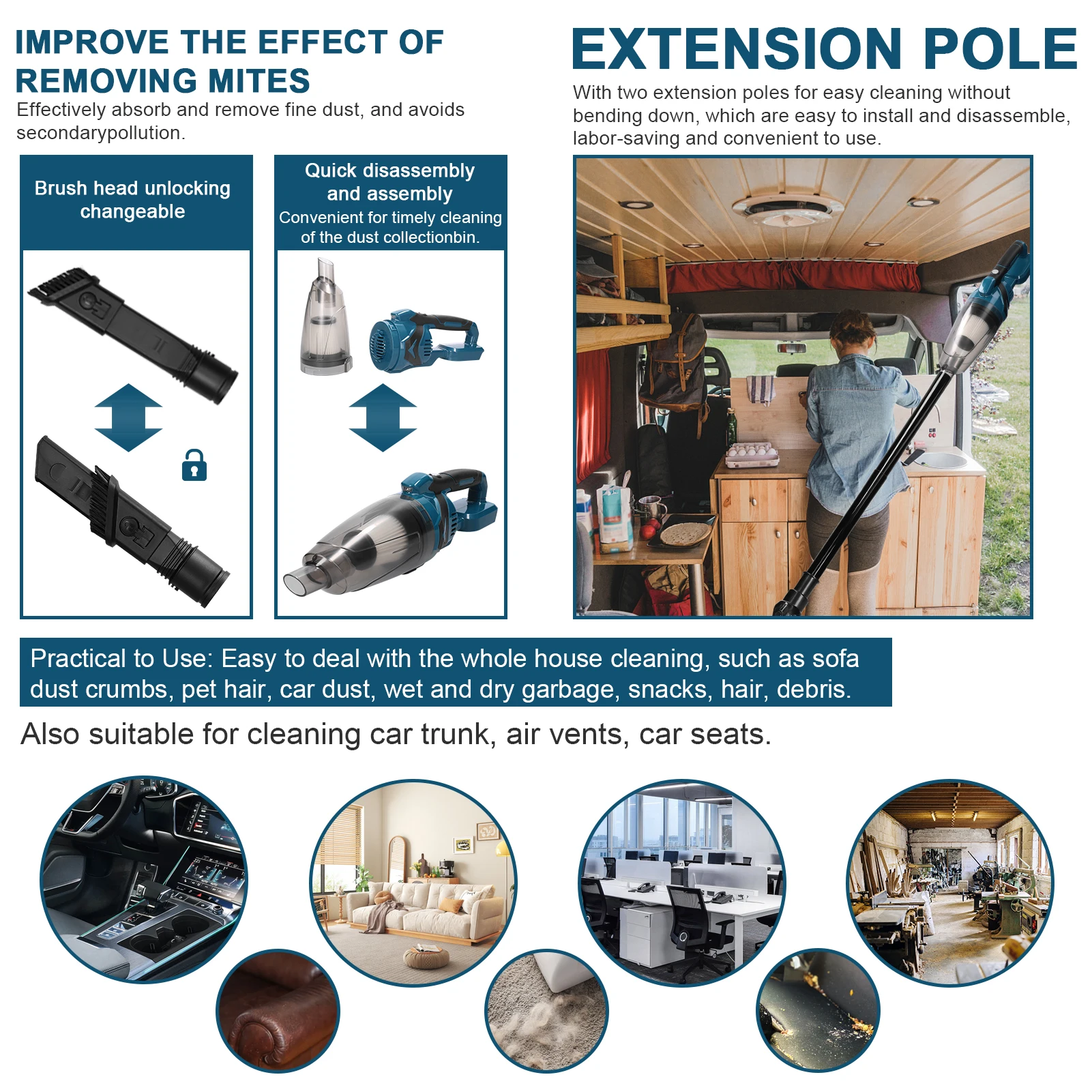 IMPROVE THE EFFECT OF REMOVING MITES

Effectively absorb and remove fine dust, and avoids secondarypollution.

Brush head unlocking changeable

Quick disassembly and assembly

Convenient for timely cleaning of the dust collectionbin.

EXTENSION POLE

With two extension poles for easy cleaning without bending down, which are easy to install and disassemble, labor-saving and convenient to use.

Practical to Use: Easy to deal with the whole house cleaning, such as sofa dust crumbs, pet hair, car dust, wet and dry garbage, snacks, hair, debris.

Also suitable for cleaning car trunk, air vents, car seats.