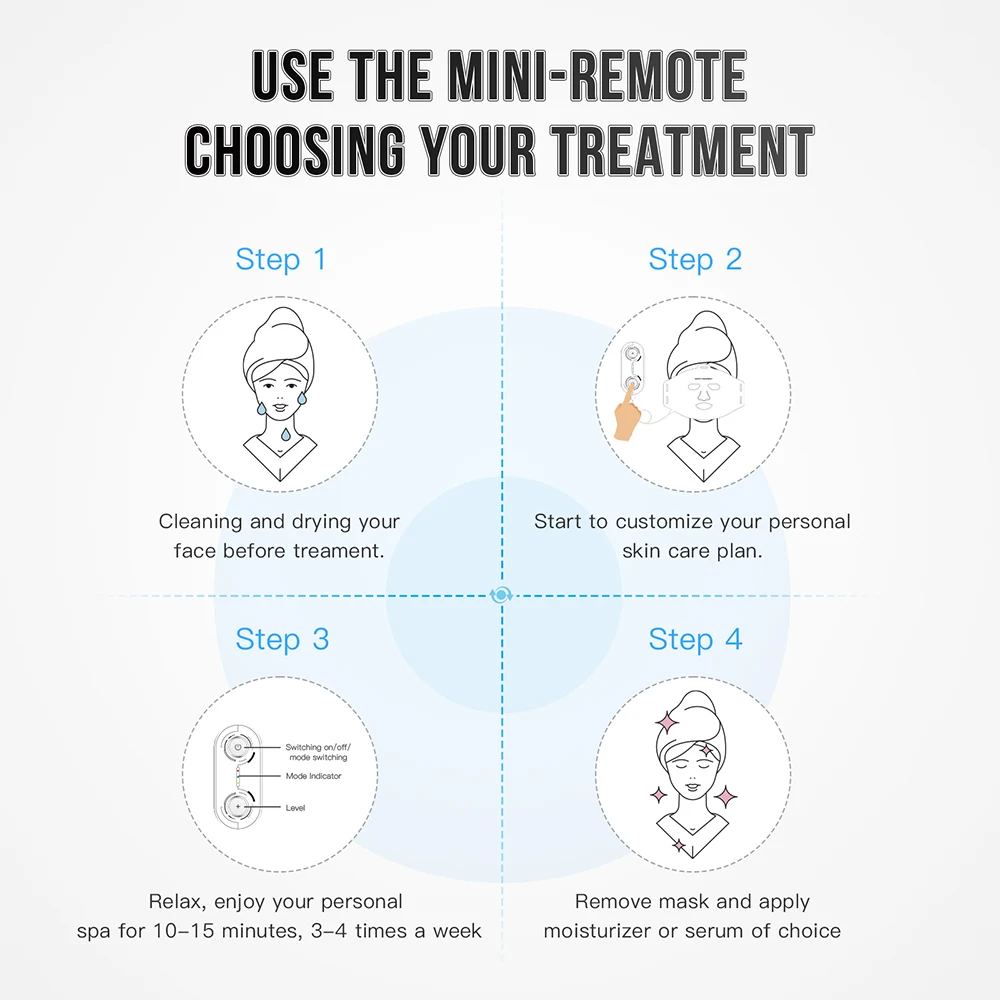 USE THE MINI-REMOTE
CHOOSING YOUR TREATMENT

Step 1

Cleaning and drying your face before treament.

Step 2

Start to customize your personal skin care plan.

Step 3

Switching on/off/ mode switching

Mode Indicator

Level

Relax, enjoy your personal spa for 10–15 minutes, 3–4 times a week

Step 4

Remove mask and apply moisturizer or serum of choice