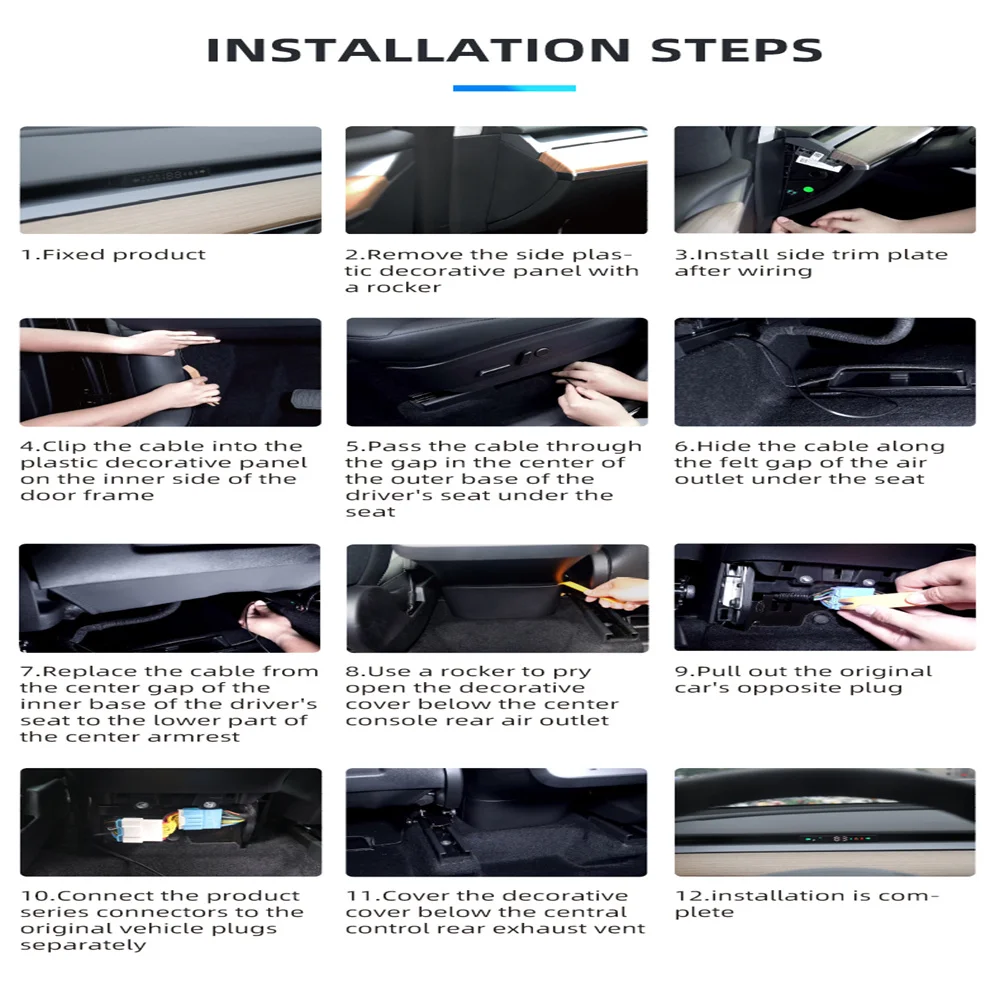 INSTALLATION STEPS

1.Fixed product

2.Remove the side plastic decorative panel with a rocker

3.Install side trim plate after wiring

4.Clip the cable into the plastic decorative panel on the inner side of the door frame

5.Pass the cable through the gap in the center of the outer base of the driver's seat under the seat

6.Hide the cable along the felt gap of the air outlet under the seat

7.Replace the cable from the center gap of the inner base of the driver's seat to the lower part of the center armrest

8.Use a rocker to pry open the decorative cover below the center console rear air outlet

9.Pull out the original car's opposite plug

10.Connect the product series connectors to the original vehicle plugs separately

11.Cover the decorative cover below the central control rear exhaust vent

12.installation is complete