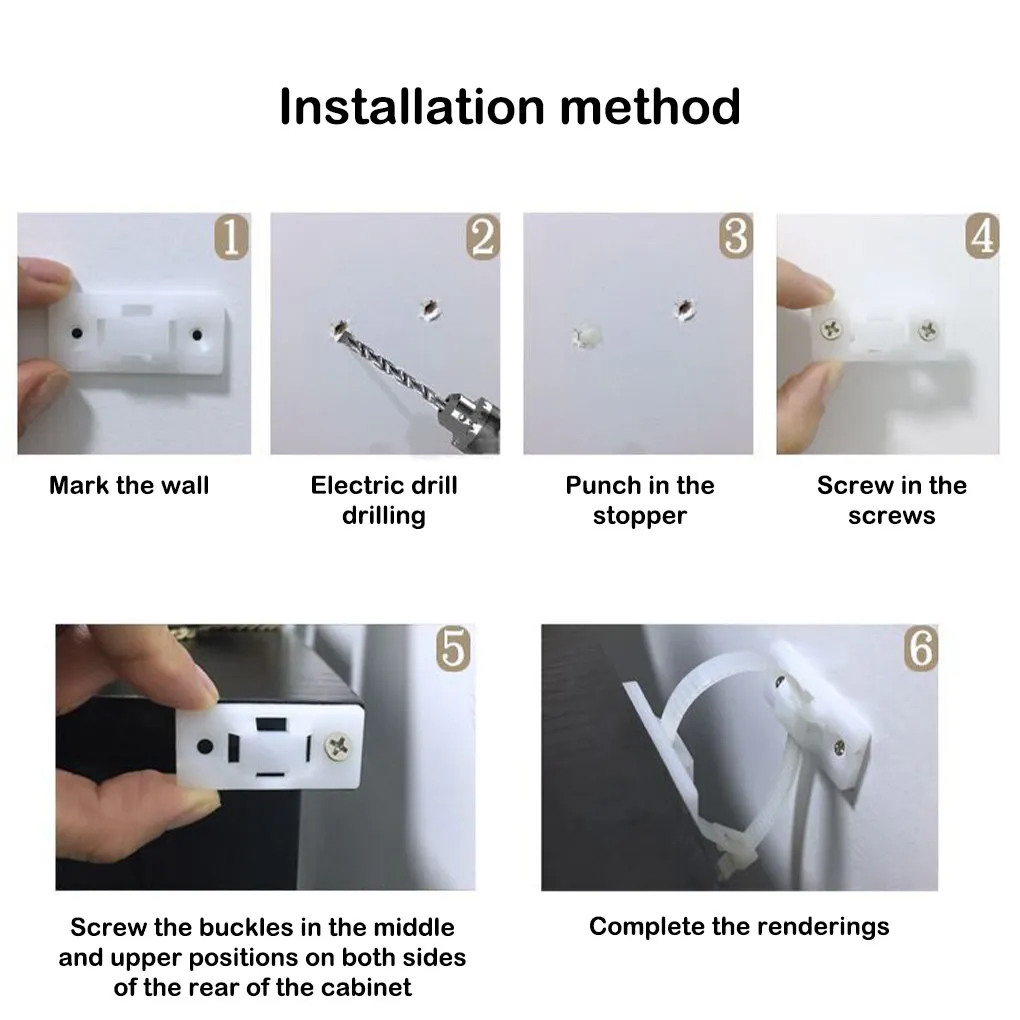 Installation method

1
Mark the wall

2
Electric drill drilling

3
Punch in the stopper

4
Screw in the screws

5
Screw the buckles in the middle and upper positions on both sides of the rear of the cabinet

6
Complete the renderings