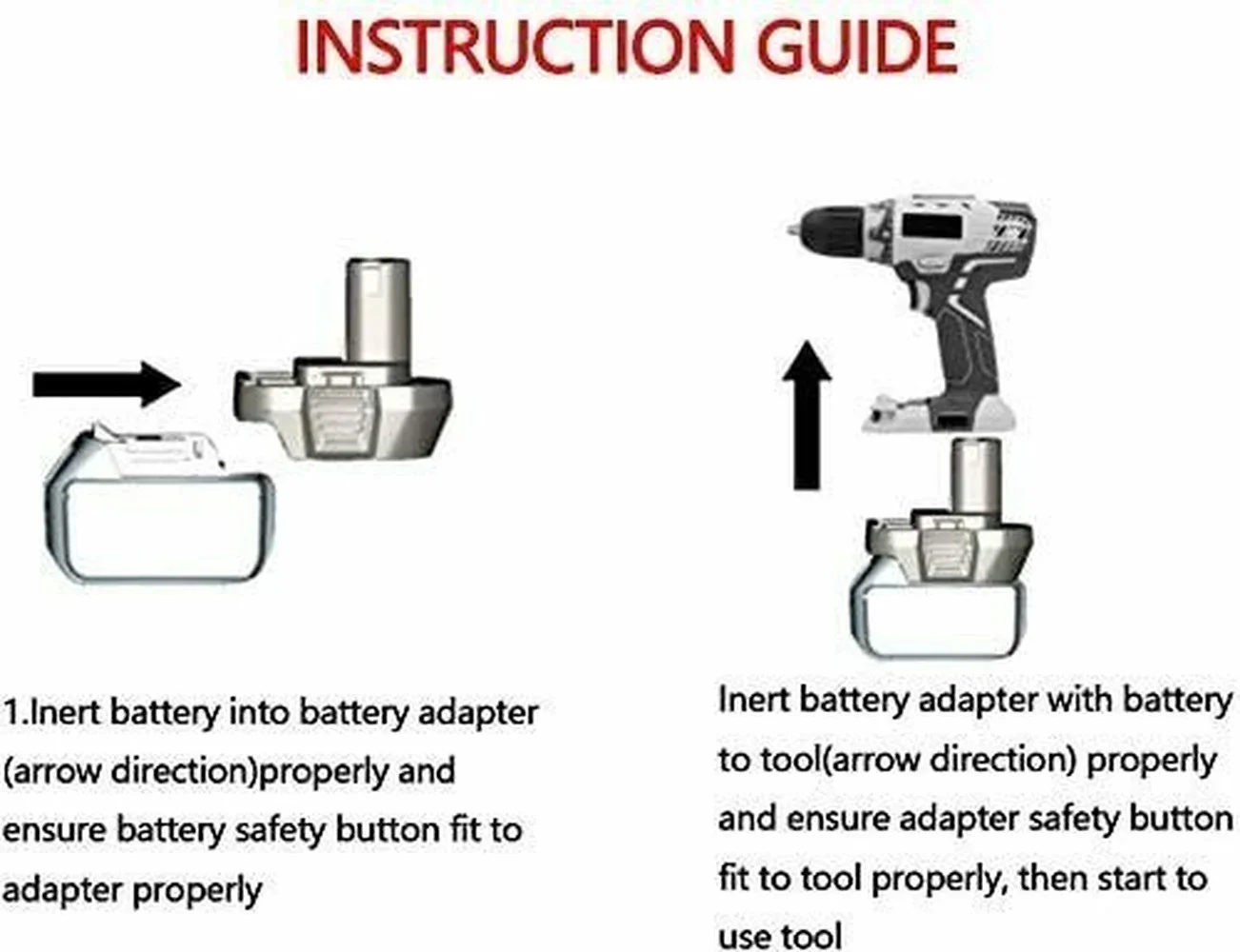 INSTRUCTION GUIDE

1.Inert battery into battery adapter (arrow direction)properly and ensure battery safety button fit to adapter properly

Inert battery adapter with battery to tool(arrow direction) properly and ensure adapter safety button fit to tool properly, then start to use tool