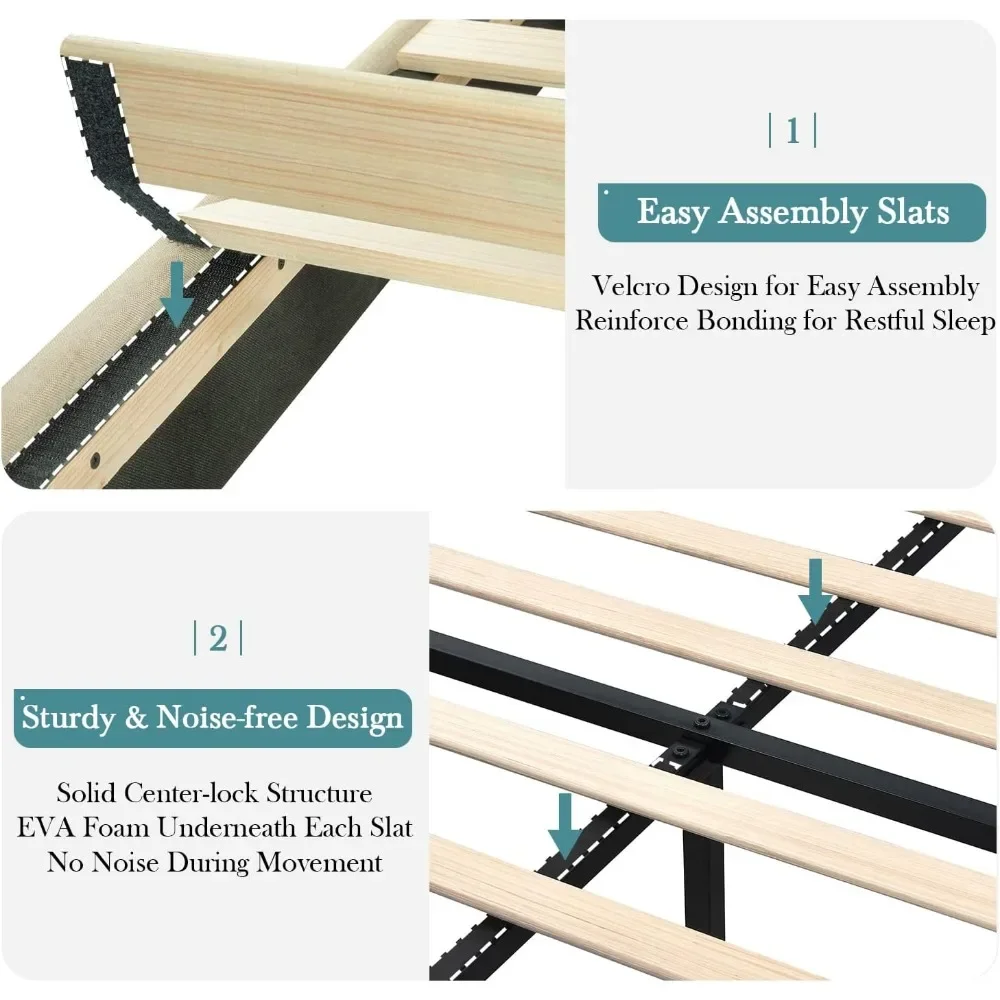 | 1 |

Easy Assembly Slats

Velcro Design for Easy Assembly
Reinforce Bonding for Restful Sleep

| 2 |

Sturdy & Noise-free Design

Solid Center-lock Structure
EVA Foam Underneath Each Slat
No Noise During Movement