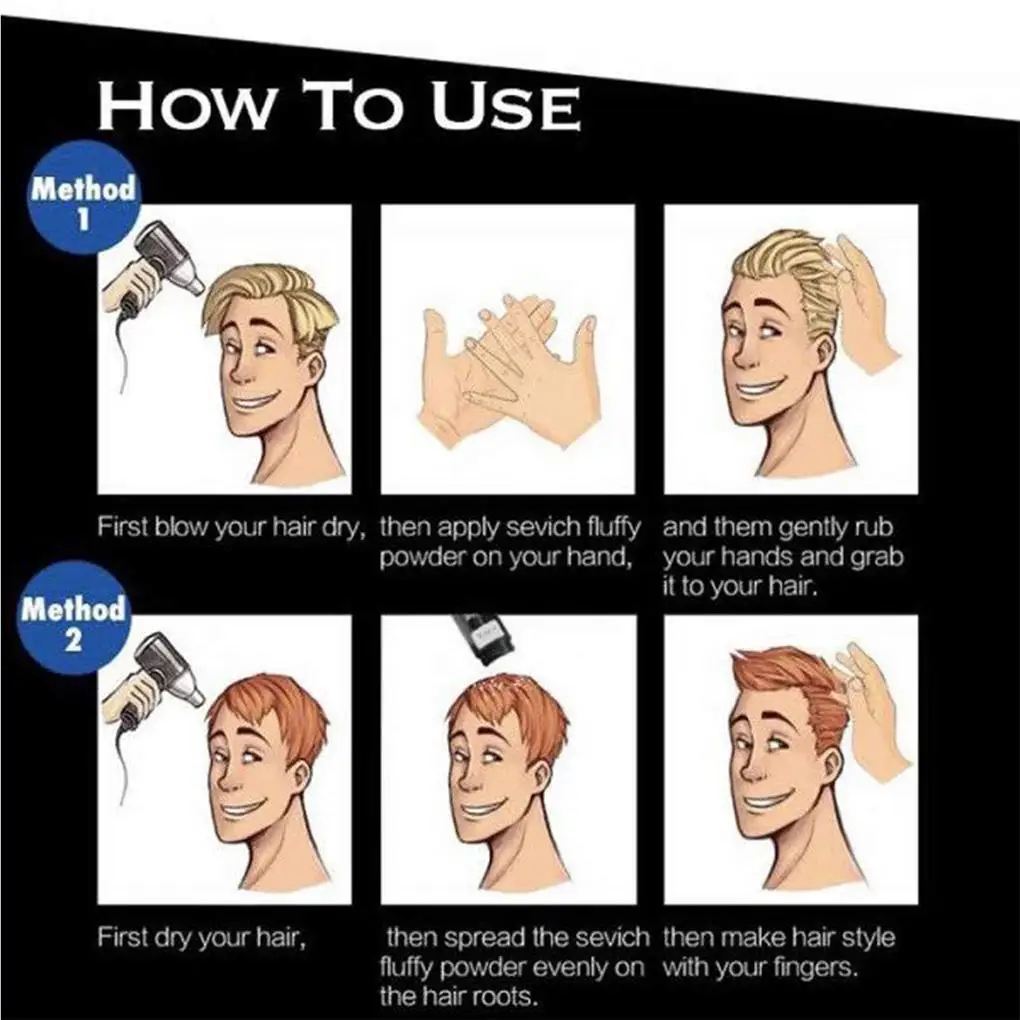 HOW TO USE

Method 1

First blow your hair dry,

then apply sevich fluffy powder on your hand,

and them gently rub your hands and grab it to your hair.

Method 2

First dry your hair,

then spread the sevich fluffy powder evenly on the hair roots.

then make hair style with your fingers.