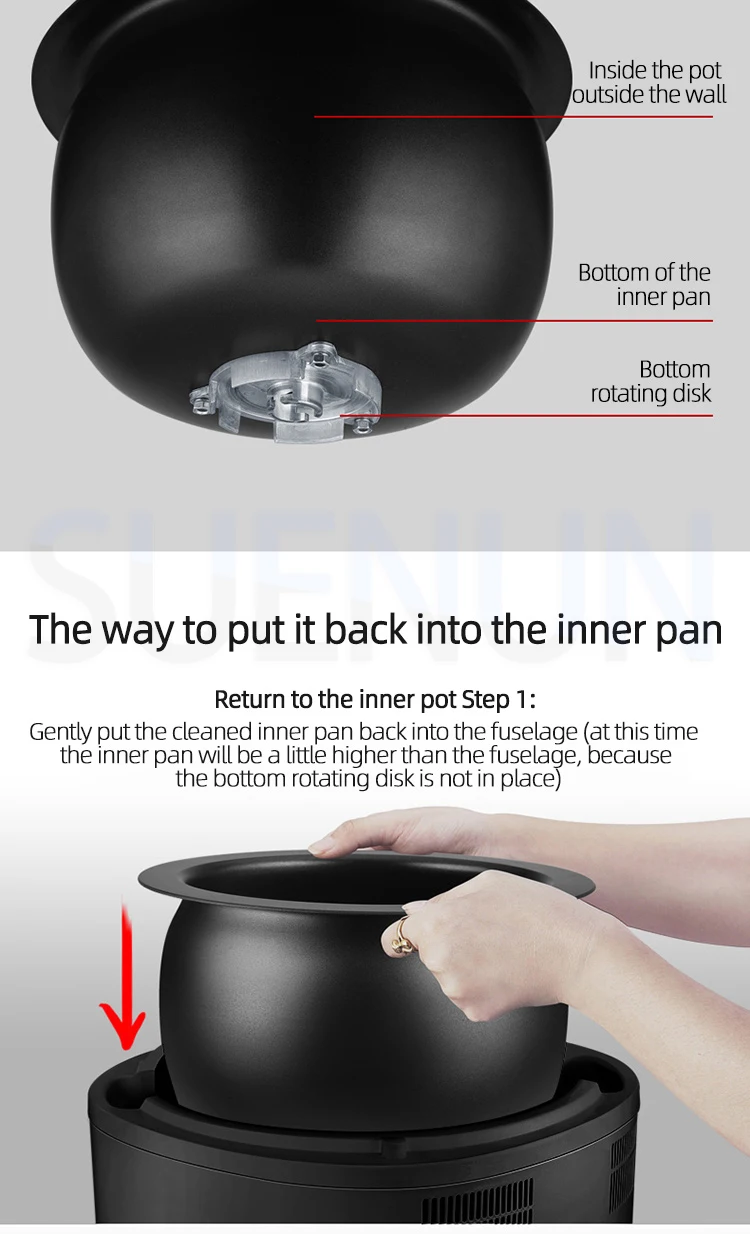 Inside the pot outside the wall

Bottom of the inner pan

Bottom rotating disk

SUENUN

The way to put it back into the inner pan

Return to the inner pot Step 1:

Gently put the cleaned inner pan back into the fuselage (at this time the inner pan will be a little higher than the fuselage, because the bottom rotating disk is not in place)