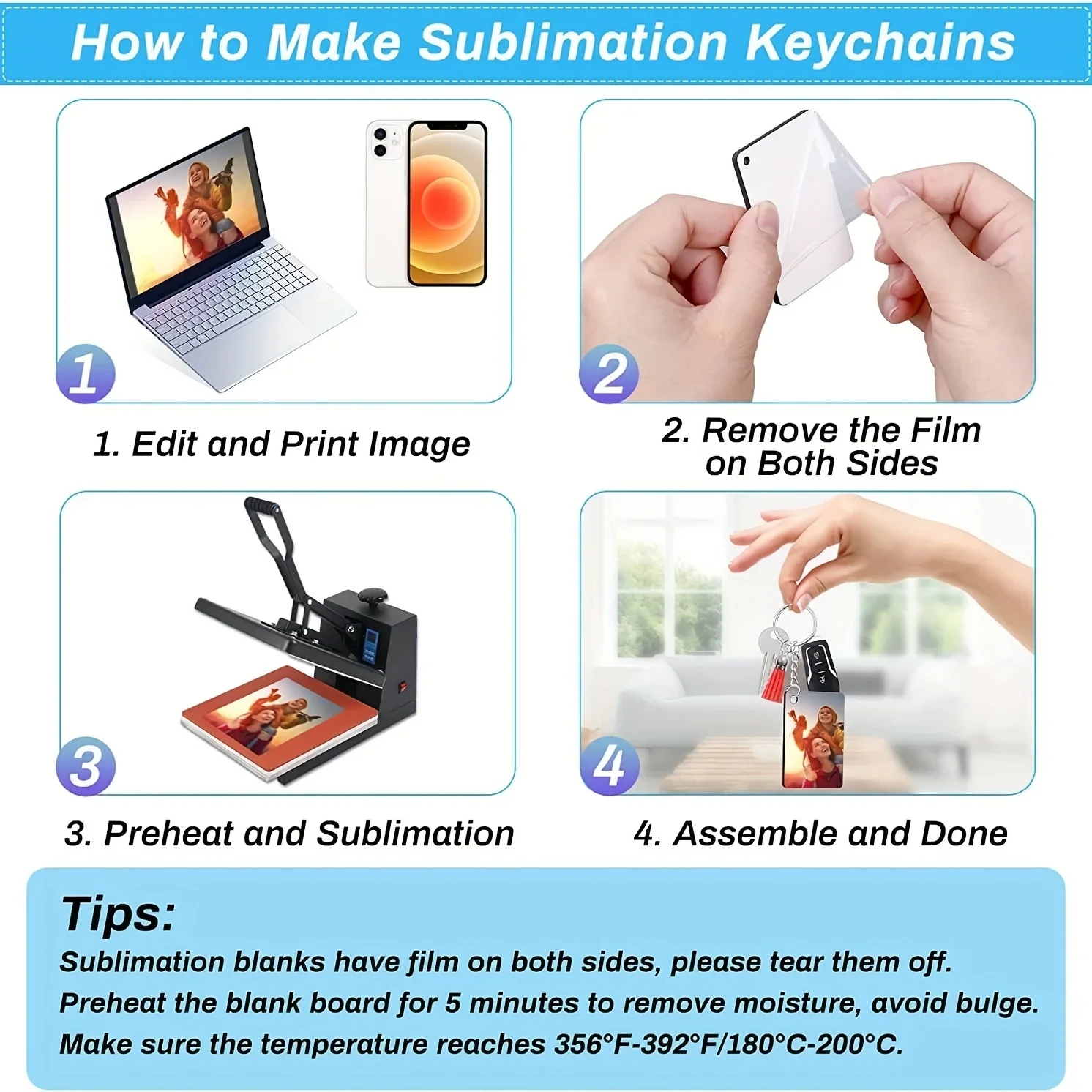 How to Make Sublimation Keychains

1

1. Edit and Print Image

2

2. Remove the Film on Both Sides

3

3. Preheat and Sublimation

4

4. Assemble and Done

Tips:
Sublimation blanks have film on both sides, please tear them off.
Preheat the blank board for 5 minutes to remove moisture, avoid bulge.
Make sure the temperature reaches 356°F-392°F/180°C-200°C.