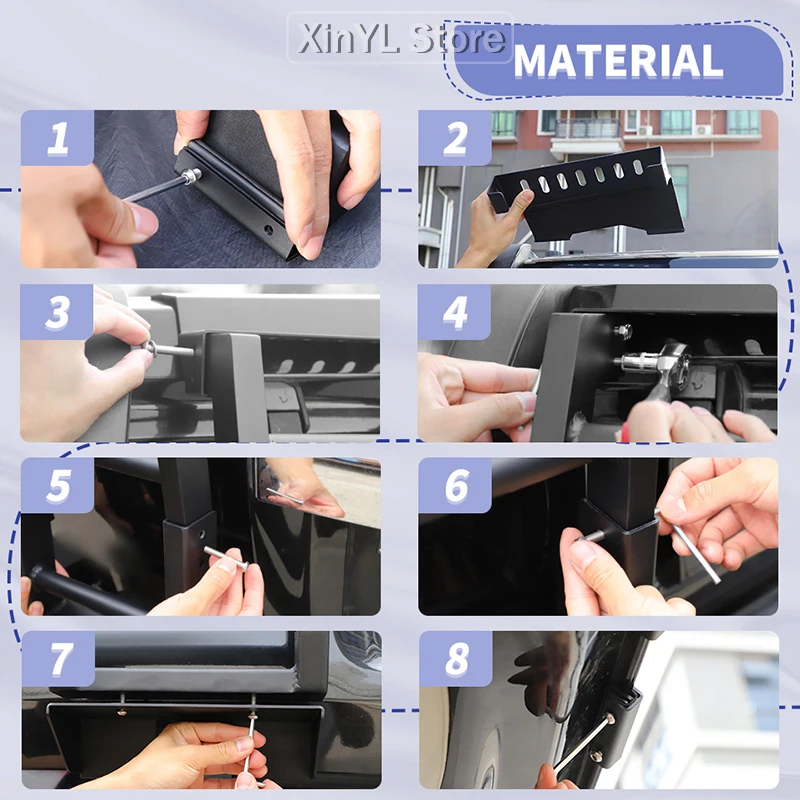 XinYL Store
MATERIAL

1

2

3

4

5

6

7

8