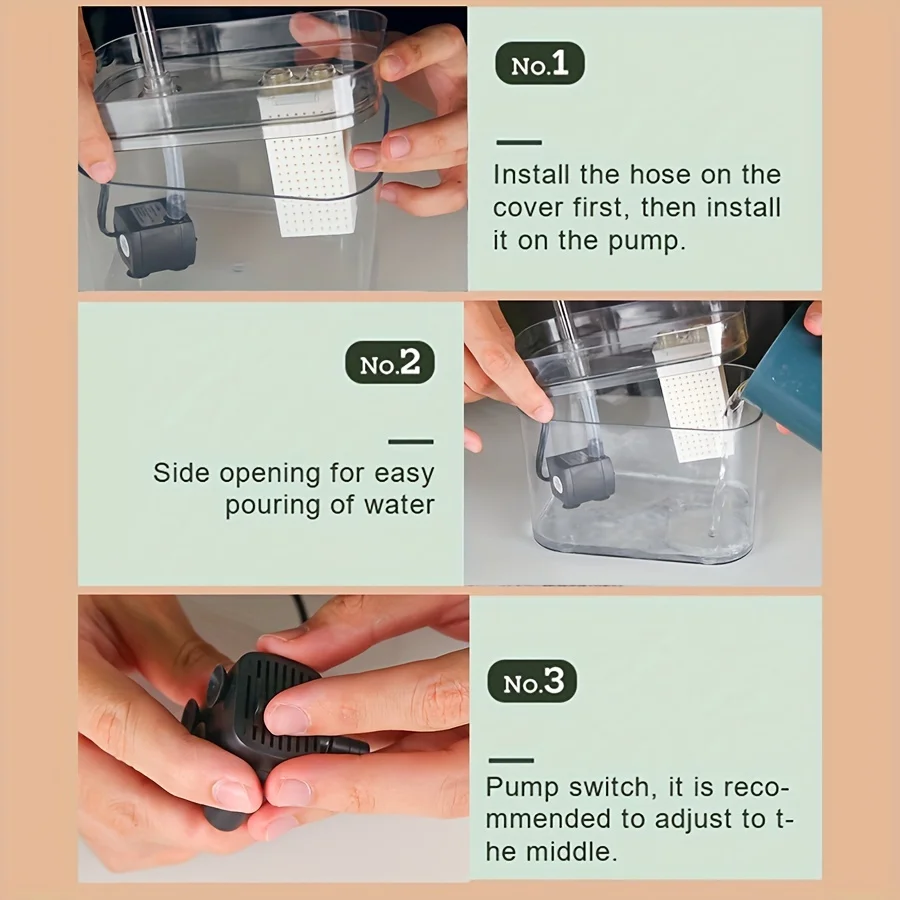 No.1

Install the hose on the cover first, then install it on the pump.

No.2

Side opening for easy pouring of water

No.3

Pump switch, it is recommended to adjust to the middle.