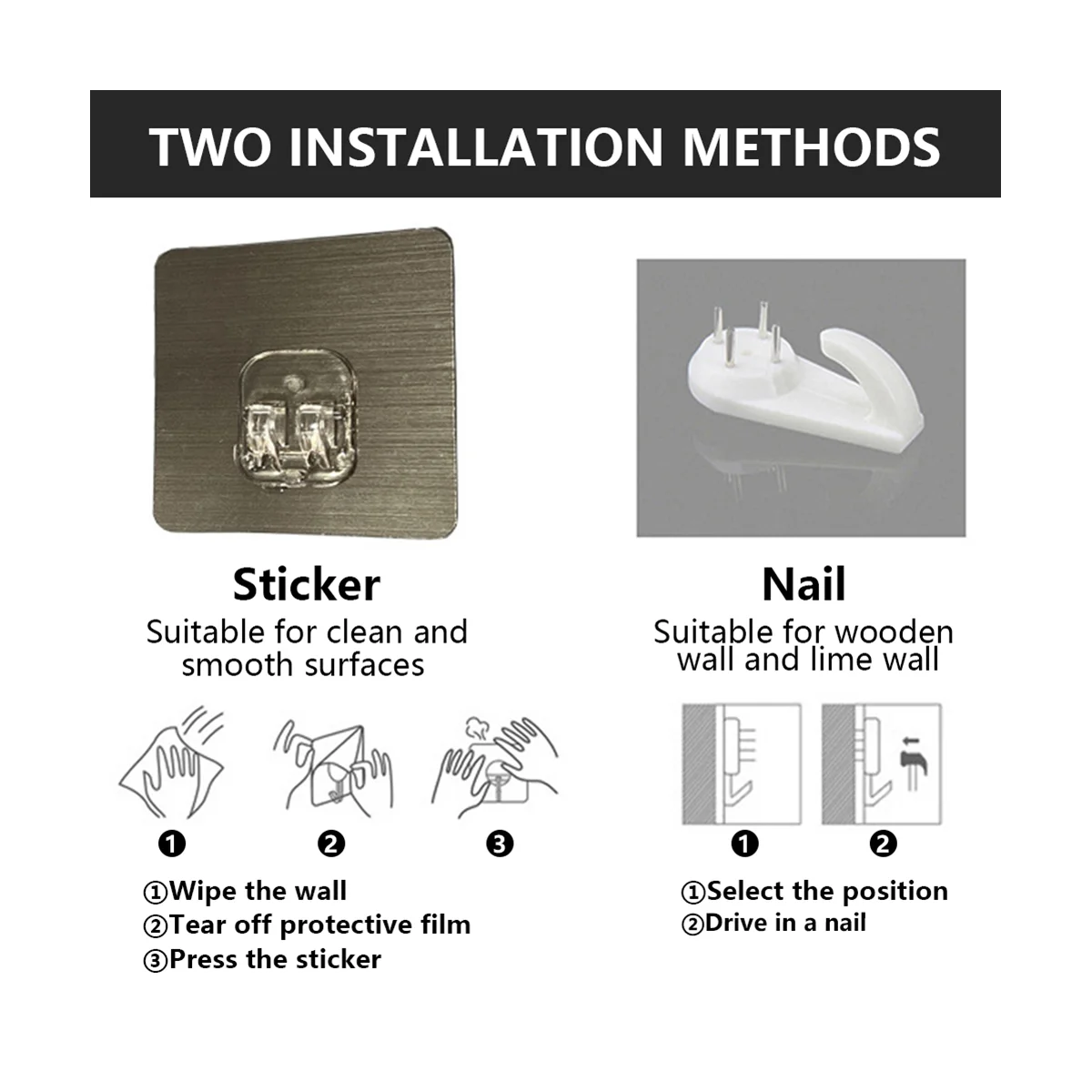 TWO INSTALLATION METHODS

Sticker
Suitable for clean and smooth surfaces

❶ ❷ ❸

①Wipe the wall
②Tear off protective film
③Press the sticker

Nail
Suitable for wooden wall and lime wall

❶ ❷

①Select the position
②Drive in a nail