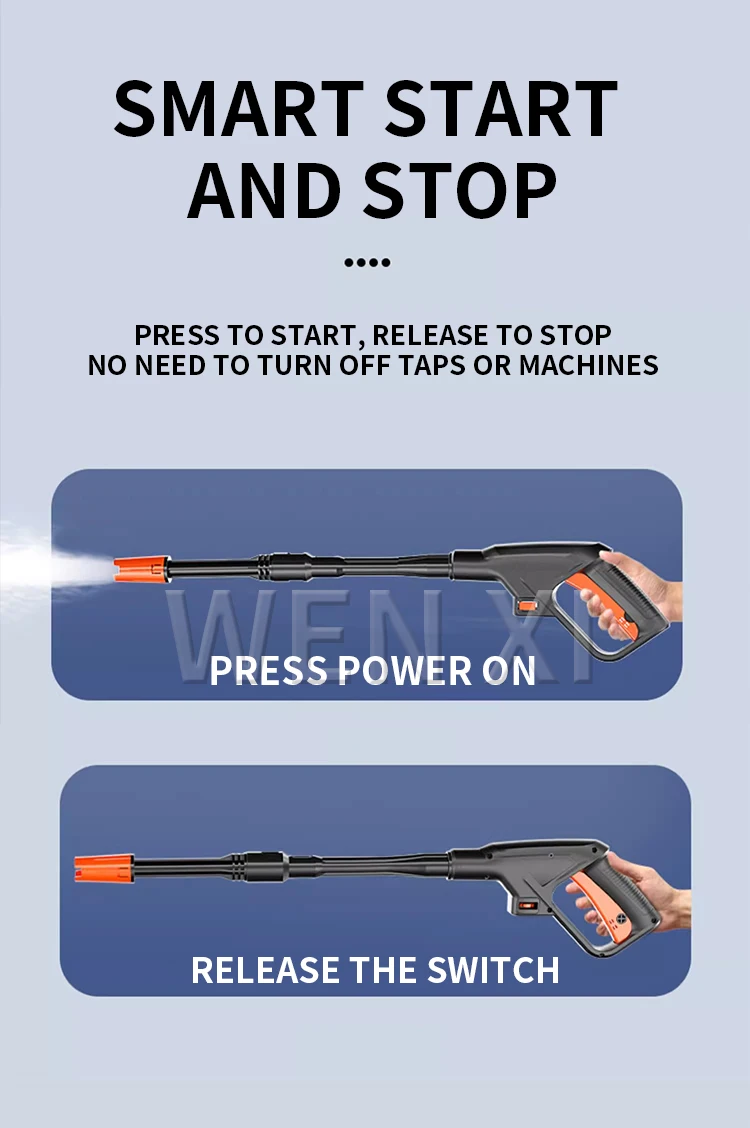 SMART START AND STOP

PRESS TO START, RELEASE TO STOP
NO NEED TO TURN OFF TAPS OR MACHINES

WEN XI

PRESS POWER ON

RELEASE THE SWITCH