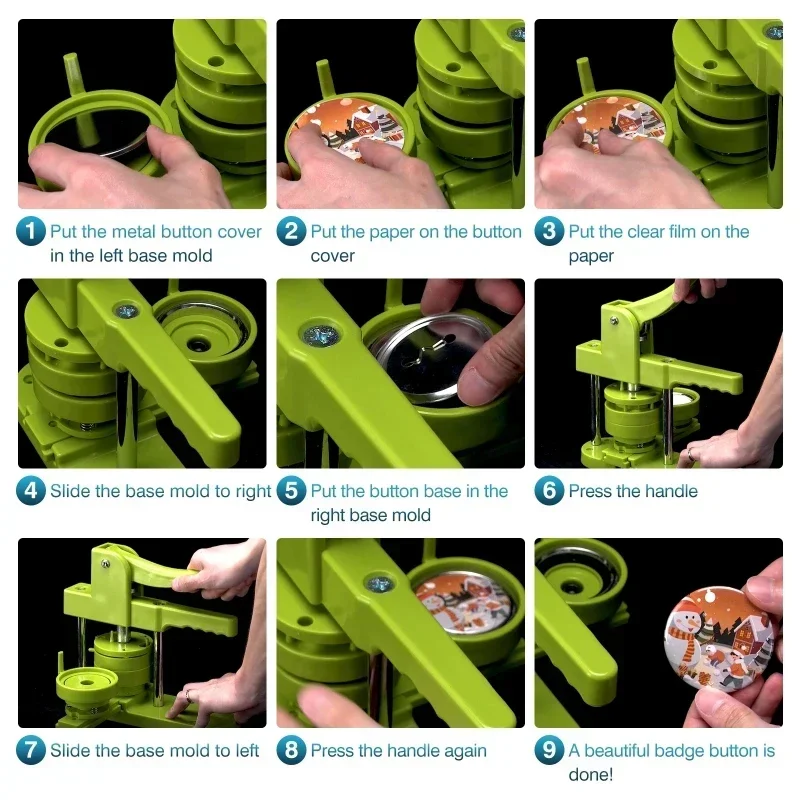 1 Put the metal button cover in the left base mold

2 Put the paper on the button cover

3 Put the clear film on the paper

4 Slide the base mold to right

5 Put the button base in the right base mold

6 Press the handle

7 Slide the base mold to left

8 Press the handle again

9 A beautiful badge button is done!