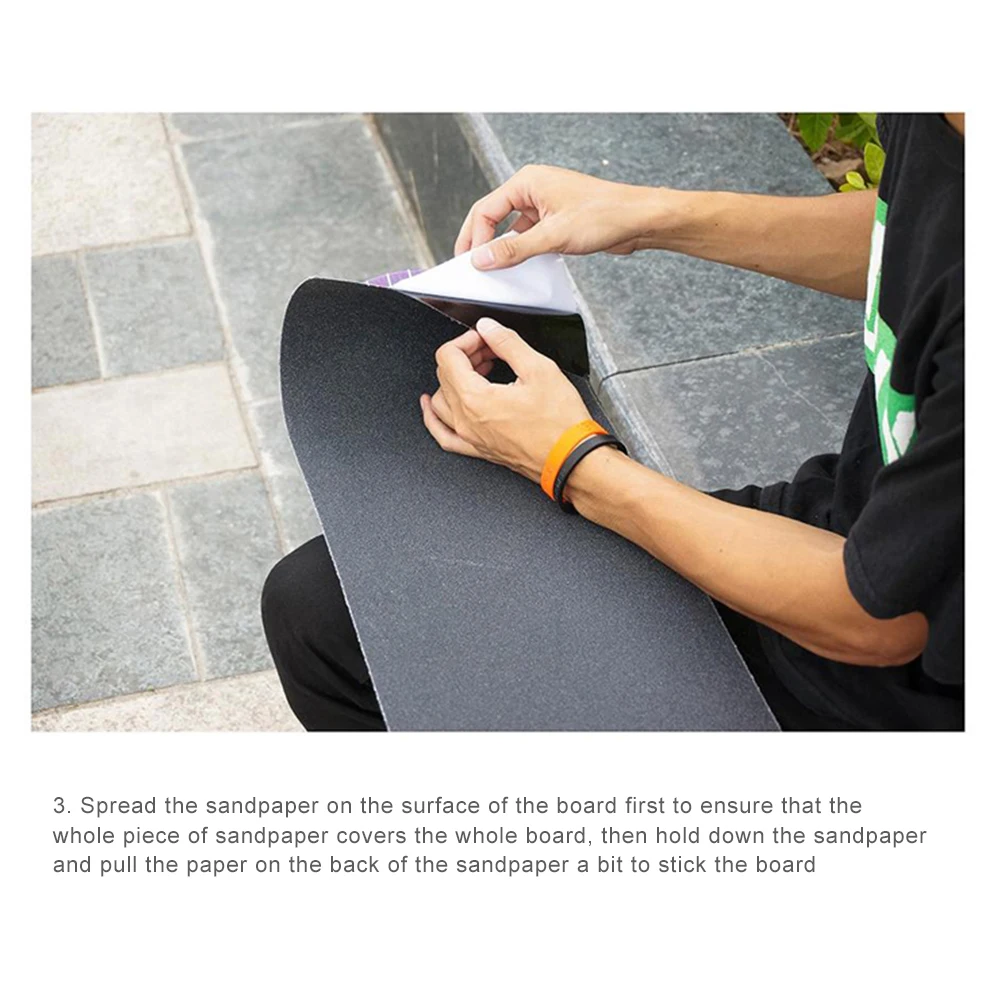 3. Spread the sandpaper on the surface of the board first to ensure that the whole piece of sandpaper covers the whole board, then hold down the sandpaper and pull the paper on the back of the sandpaper a bit to stick the board