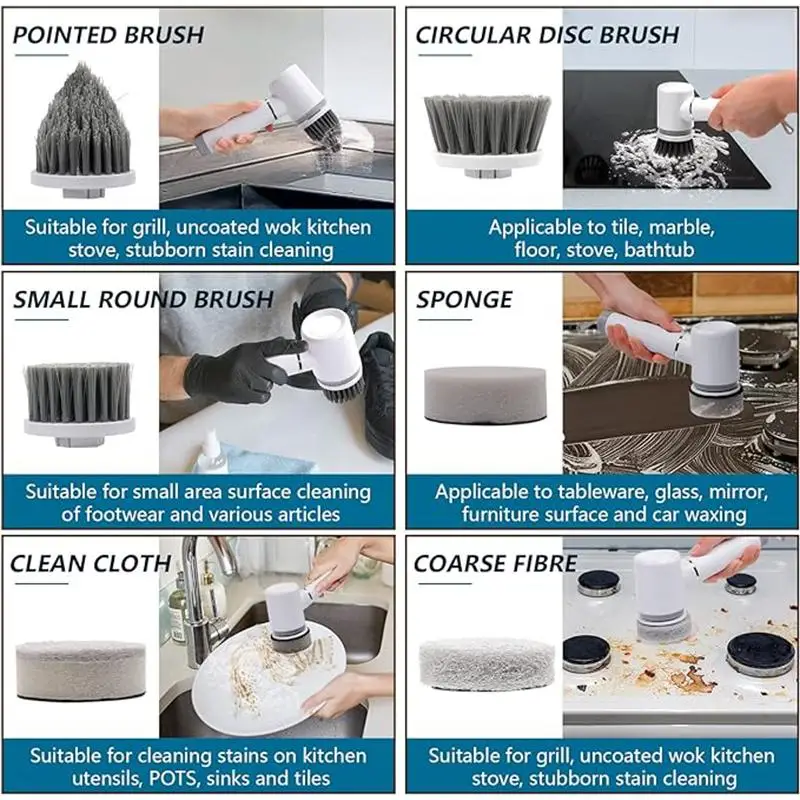 POINTED BRUSH

Suitable for grill, uncoated wok kitchen stove, stubborn stain cleaning

CIRCULAR DISC BRUSH

Applicable to tile, marble, floor, stove, bathtub

SMALL ROUND BRUSH

Suitable for small area surface cleaning of footwear and various articles

SPONGE

Applicable to tableware, glass, mirror, furniture surface and car waxing

CLEAN CLOTH

Suitable for cleaning stains on kitchen utensils, POTS, sinks and tiles

COARSE FIBRE

Suitable for grill, uncoated wok kitchen stove, stubborn stain cleaning