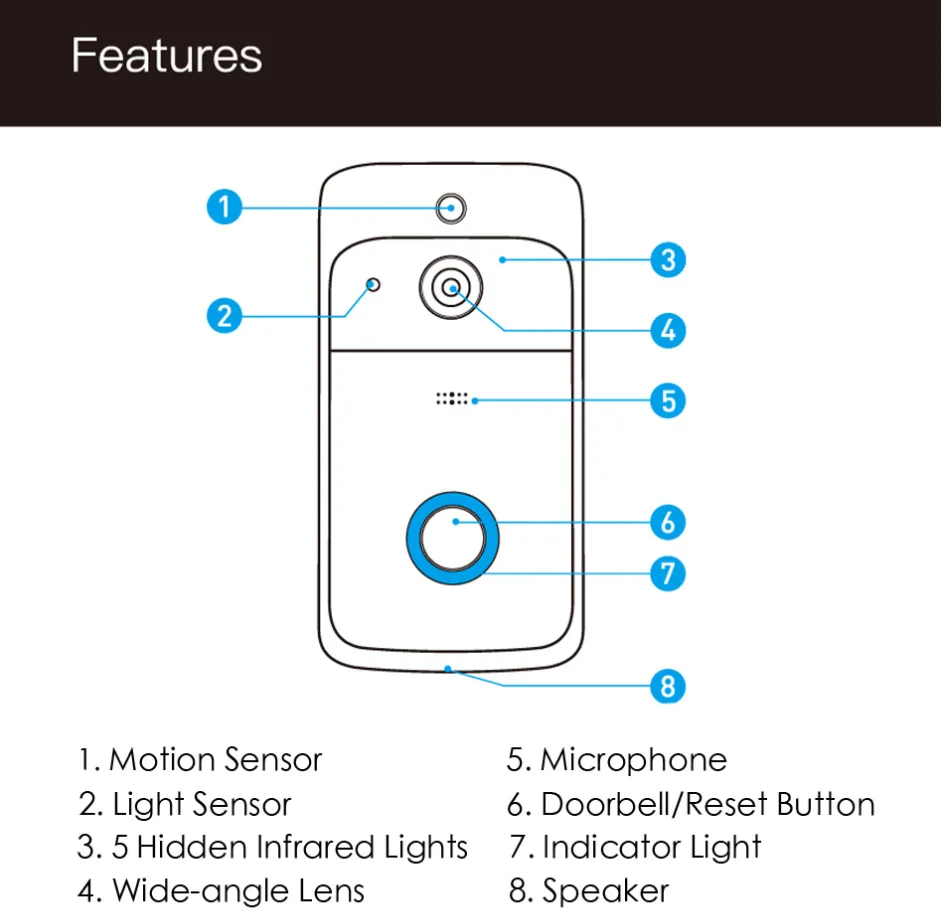 Features

1
2
3
4
5
6
7
8

1. Motion Sensor
2. Light Sensor
3. 5 Hidden Infrared Lights
4. Wide-angle Lens

5. Microphone
6. Doorbell/Reset Button
7. Indicator Light
8. Speaker