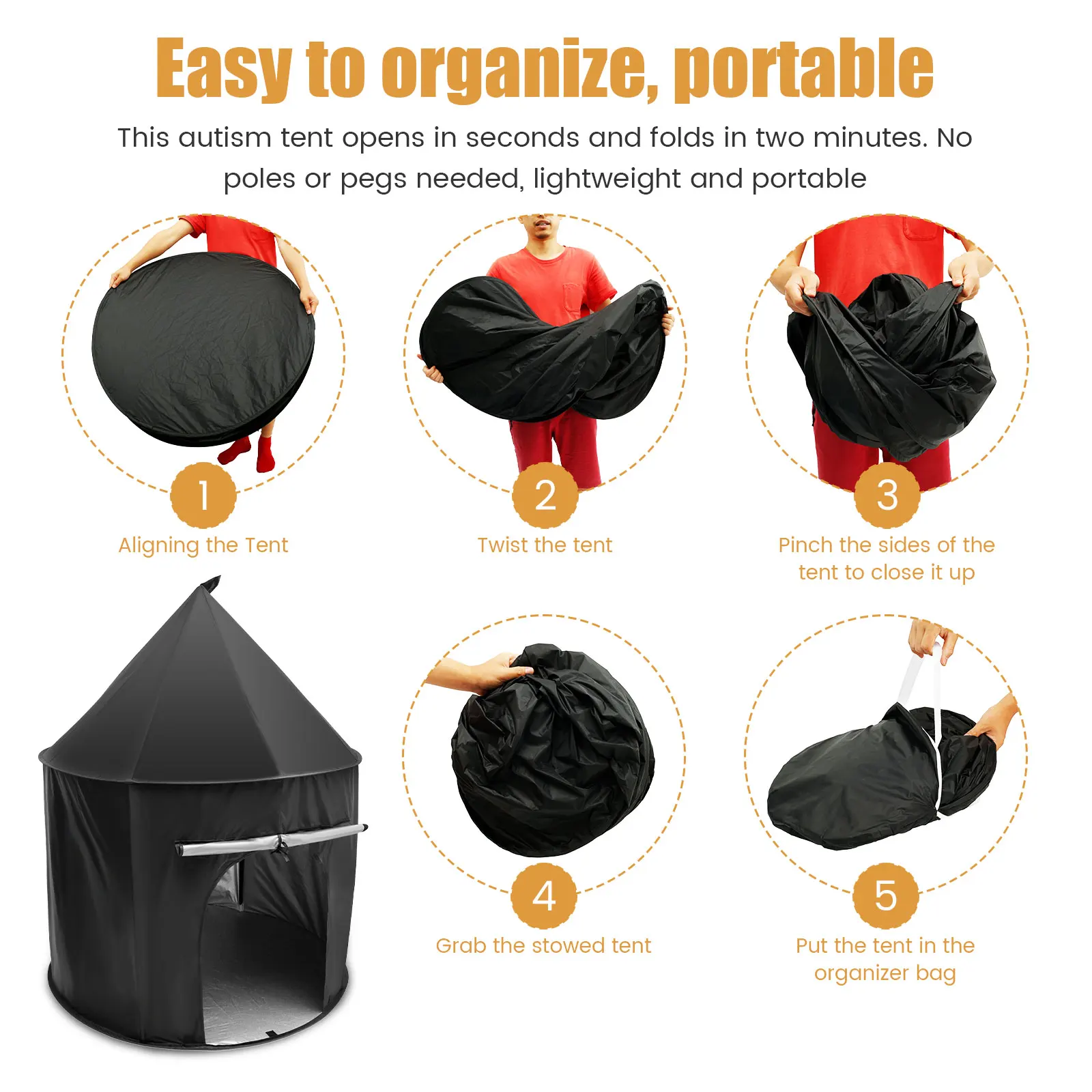 Easy to organize, portable

This autism tent opens in seconds and folds in two minutes. No poles or pegs needed, lightweight and portable

1
Aligning the Tent

2
Twist the tent

3
Pinch the sides of the tent to close it up

4
Grab the stowed tent

5
Put the tent in the organizer bag