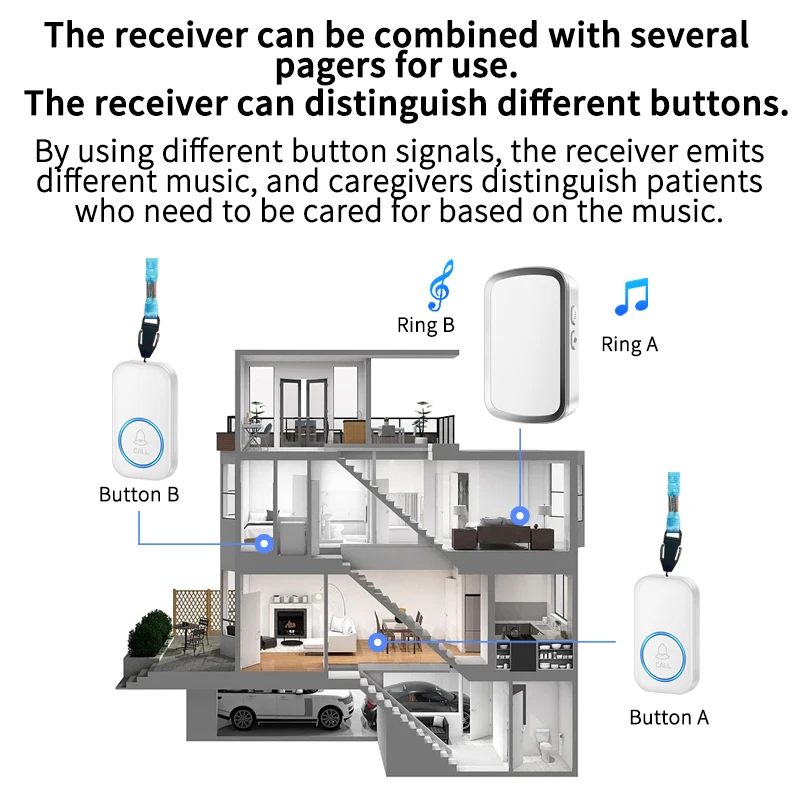 The receiver can be combined with several pagers for use.
The receiver can distinguish different buttons.

By using different button signals, the receiver emits different music, and caregivers distinguish patients who need to be cared for based on the music.

Ring B

Ring A

CALL

Button B

CALL

Button A