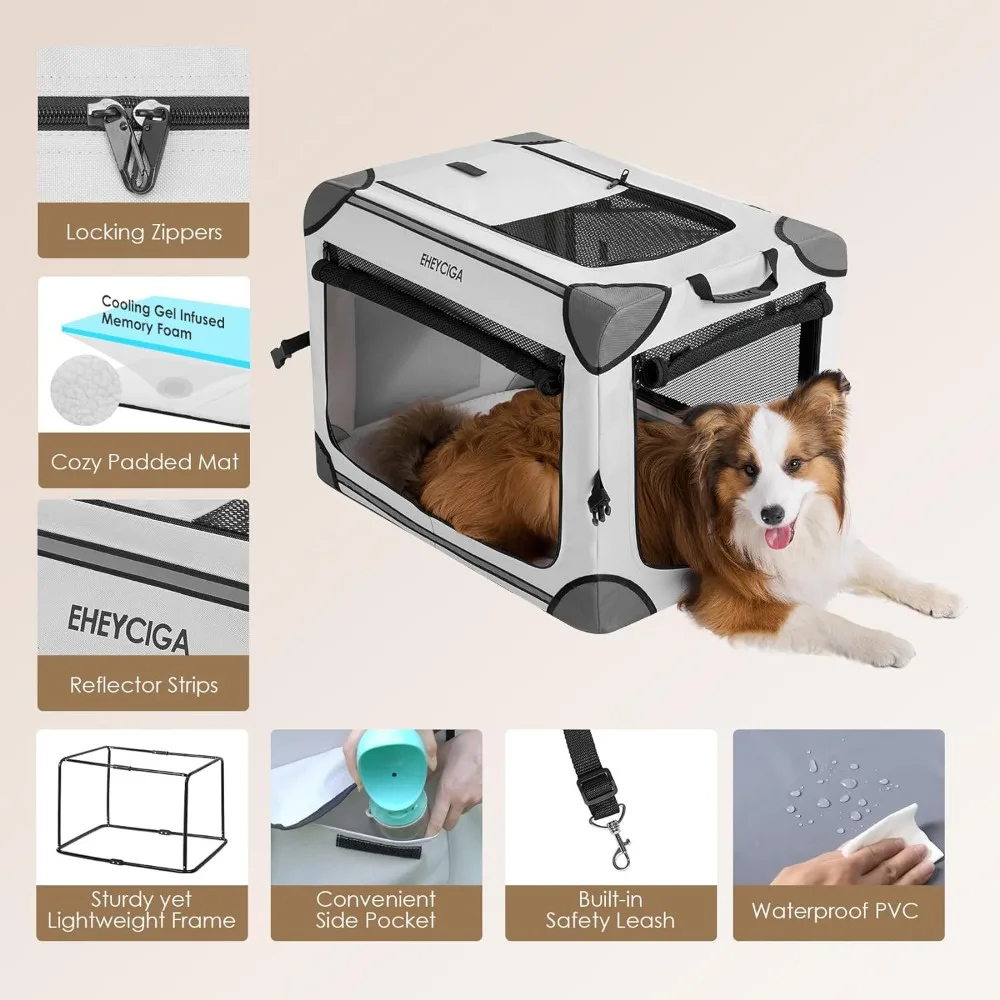 Locking Zippers

Cooling Gel Infused Memory Foam

Cozy Padded Mat

EHEYCIGA

Reflector Strips

EHEYCIGA

Sturdy yet Lightweight Frame

Convenient Side Pocket

Built-in Safety Leash

Waterproof PVC